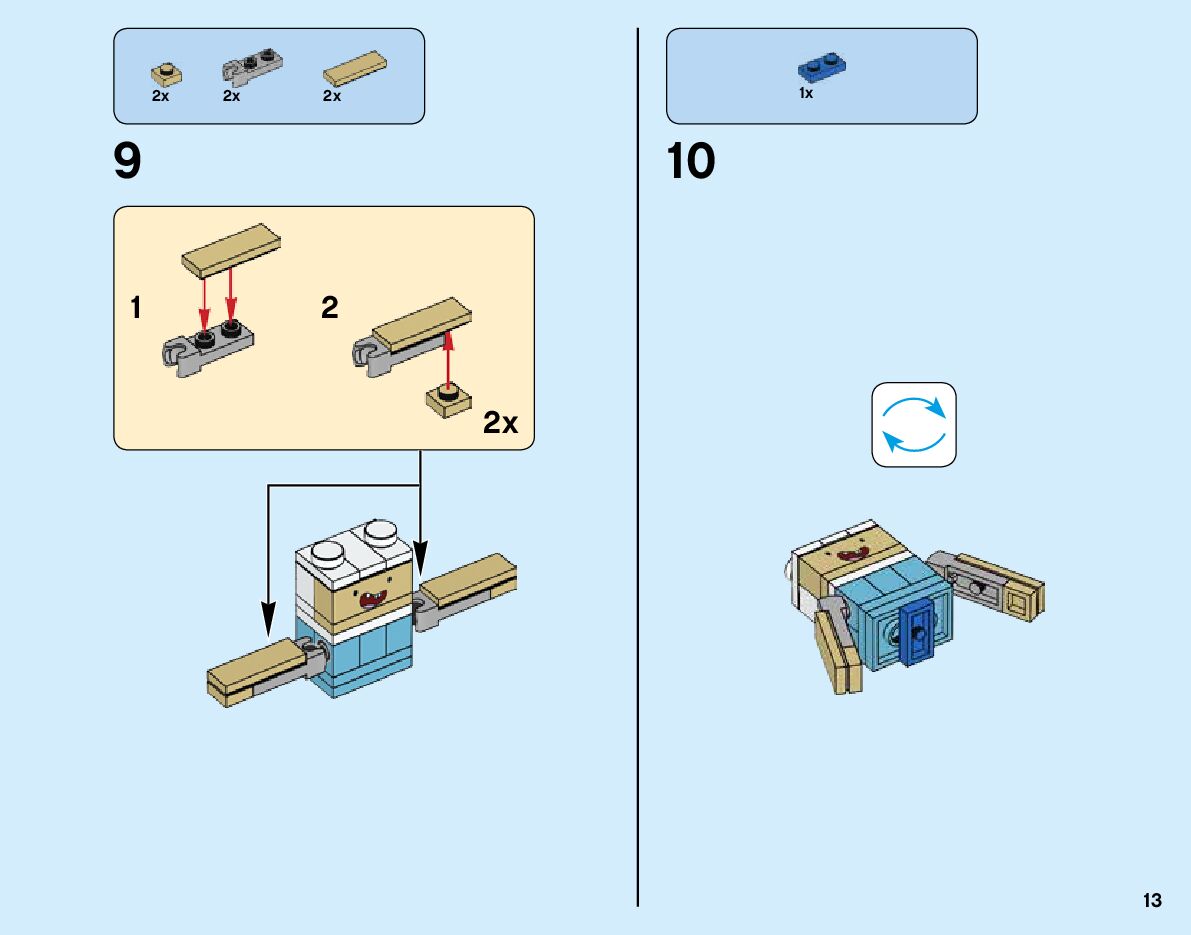 2x 2x 2x

9

1

2

2x

1x

10

13