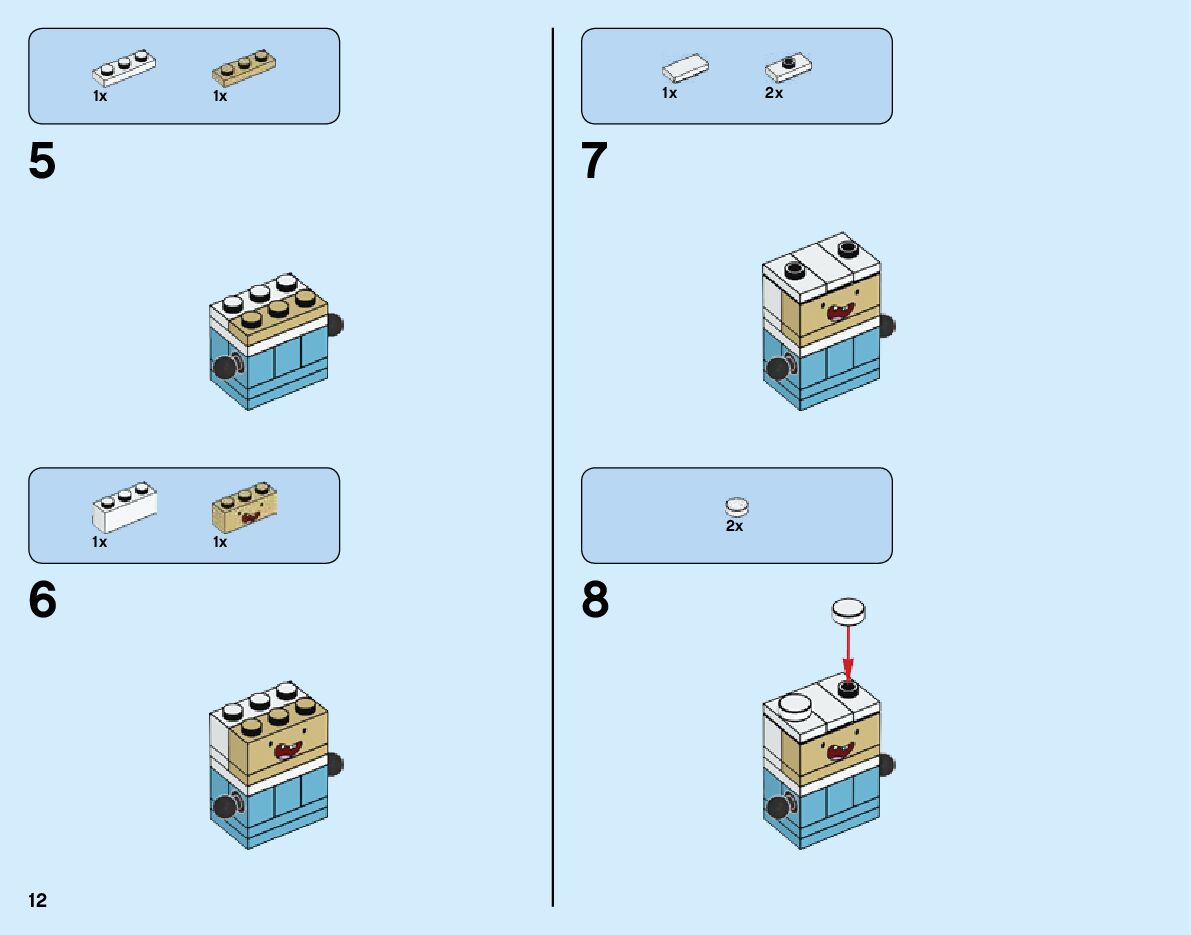 1x 1x

5

1x 1x

6

12

1x 2x

7

2x

8