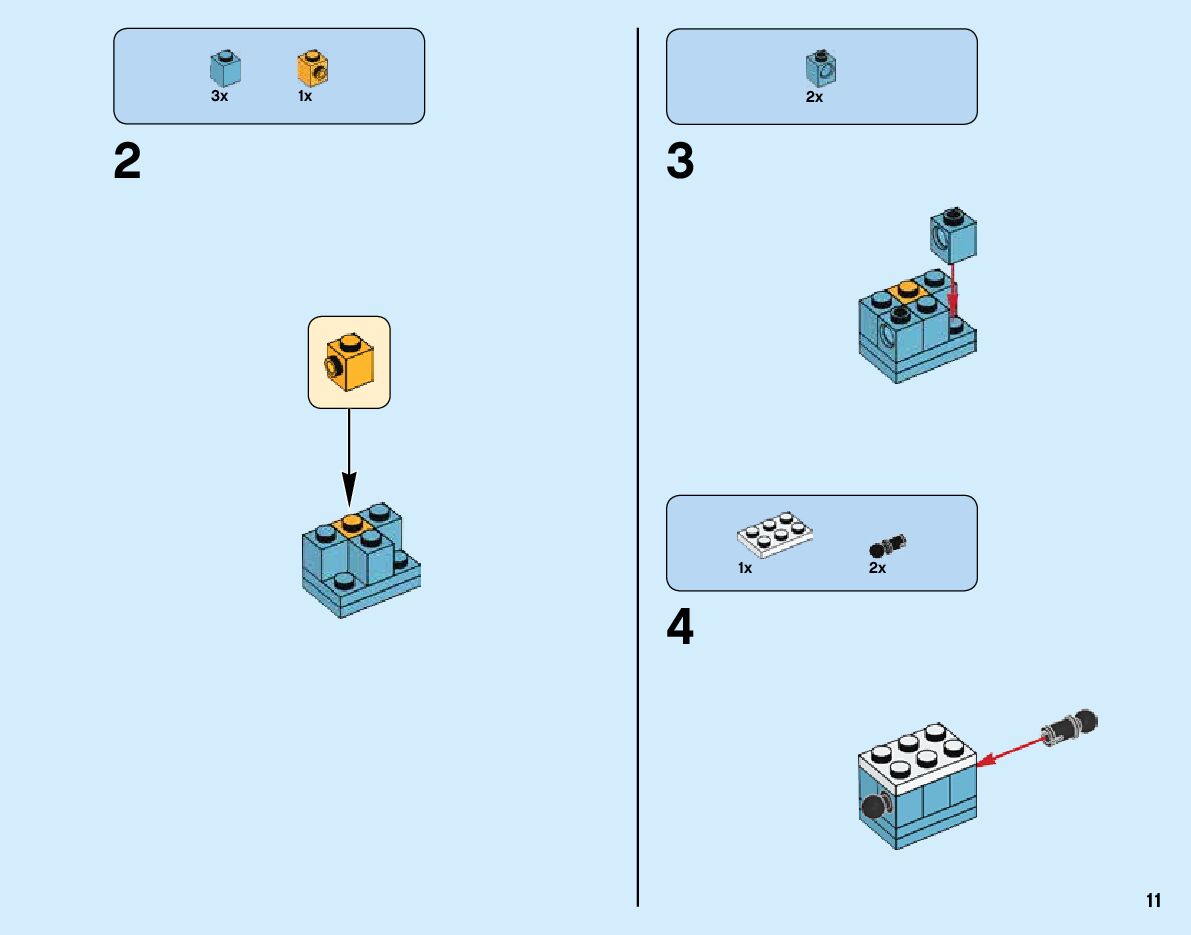 3x 1x

2

2x

3

1x 2x

4

11