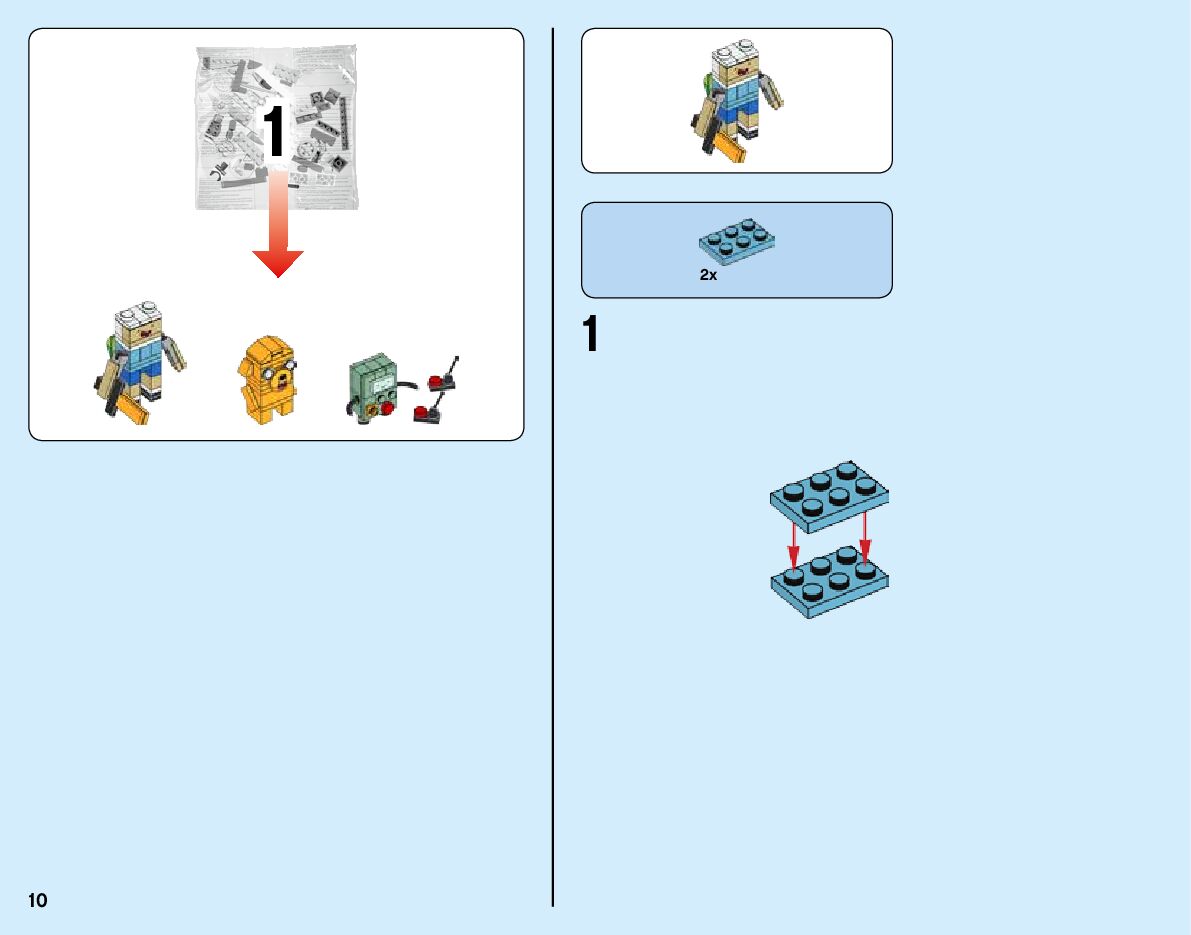 1

2x

1

10