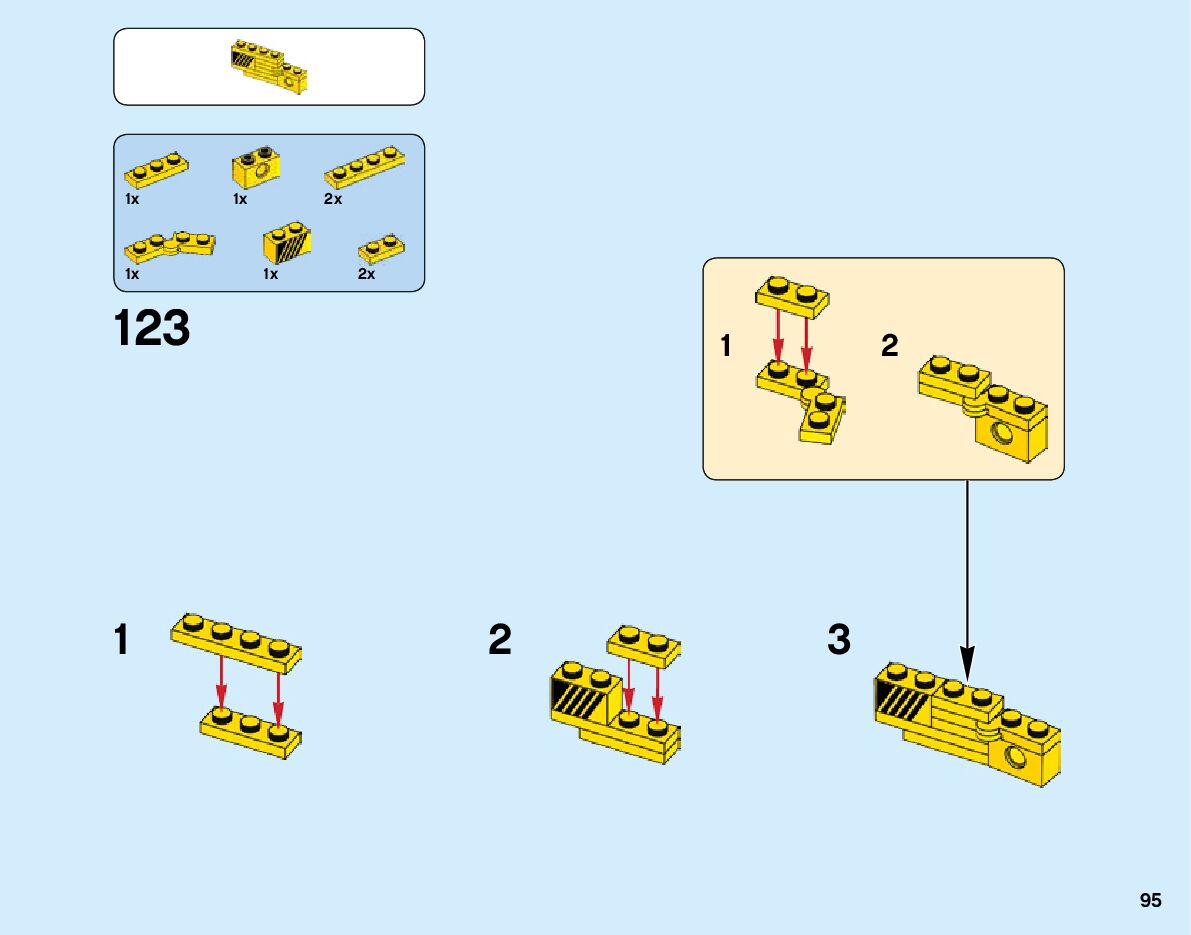 1x 1x 2x
1x 1x 2x

123

1 2

1

2

3

95