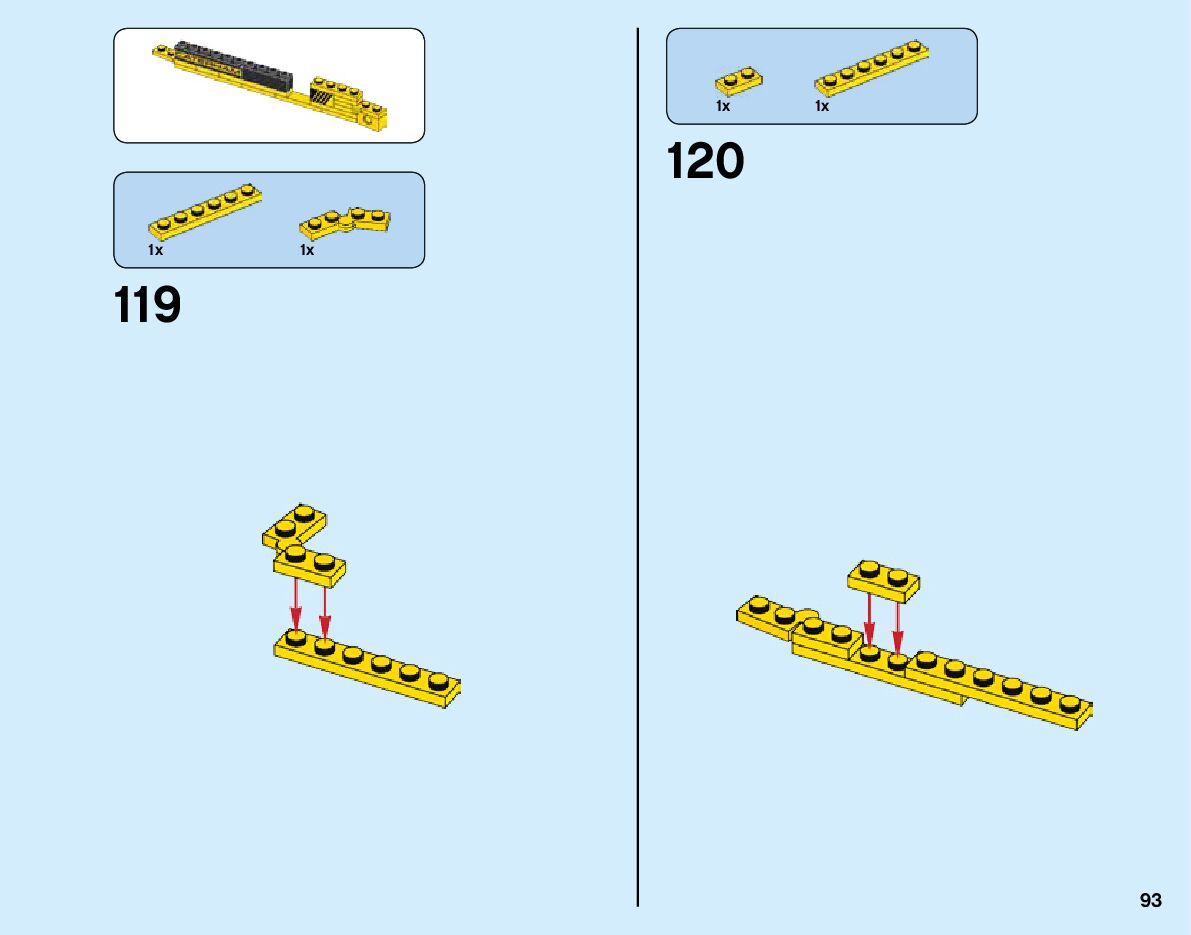 1x 1x

119

1x 1x

120

93