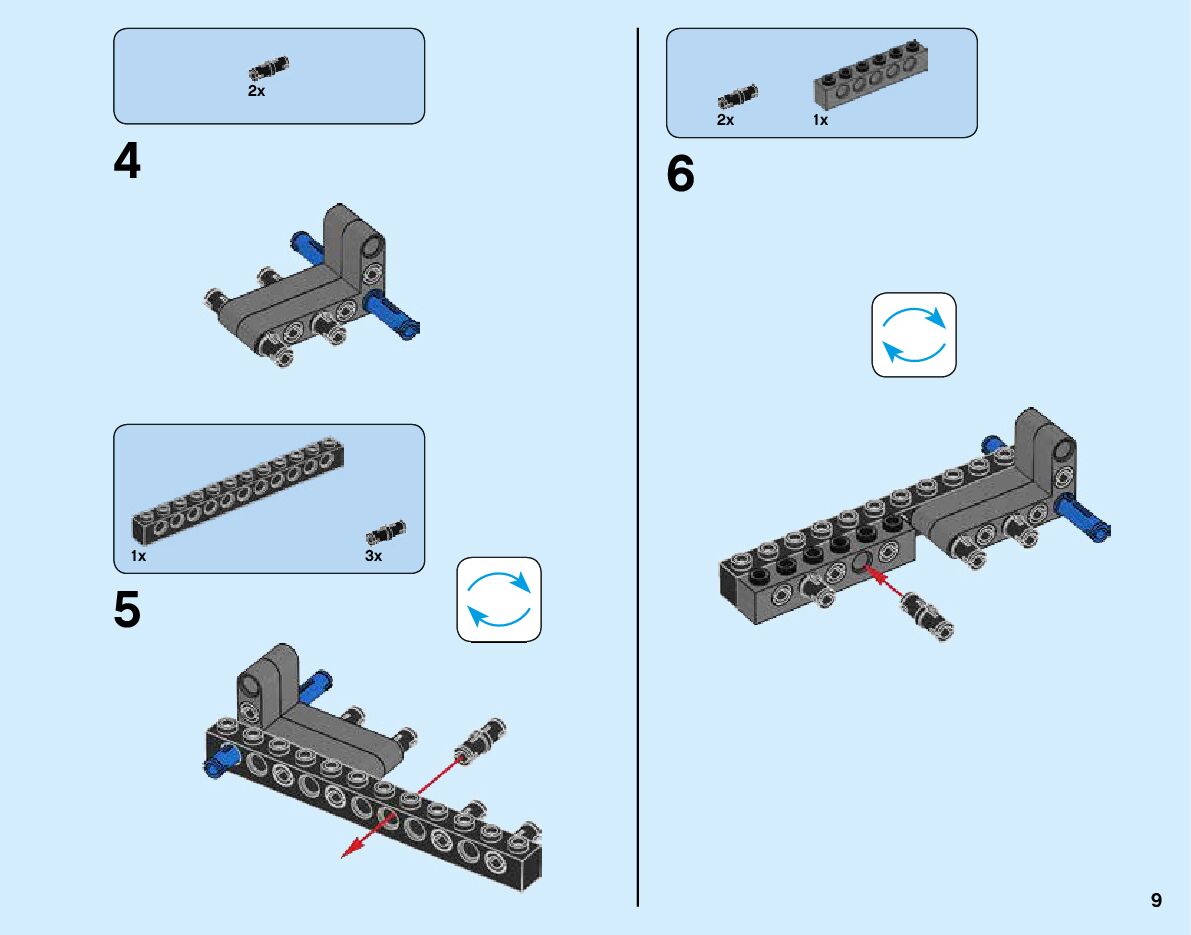 2x

4

1x

3x

5

2x

1x

6

9