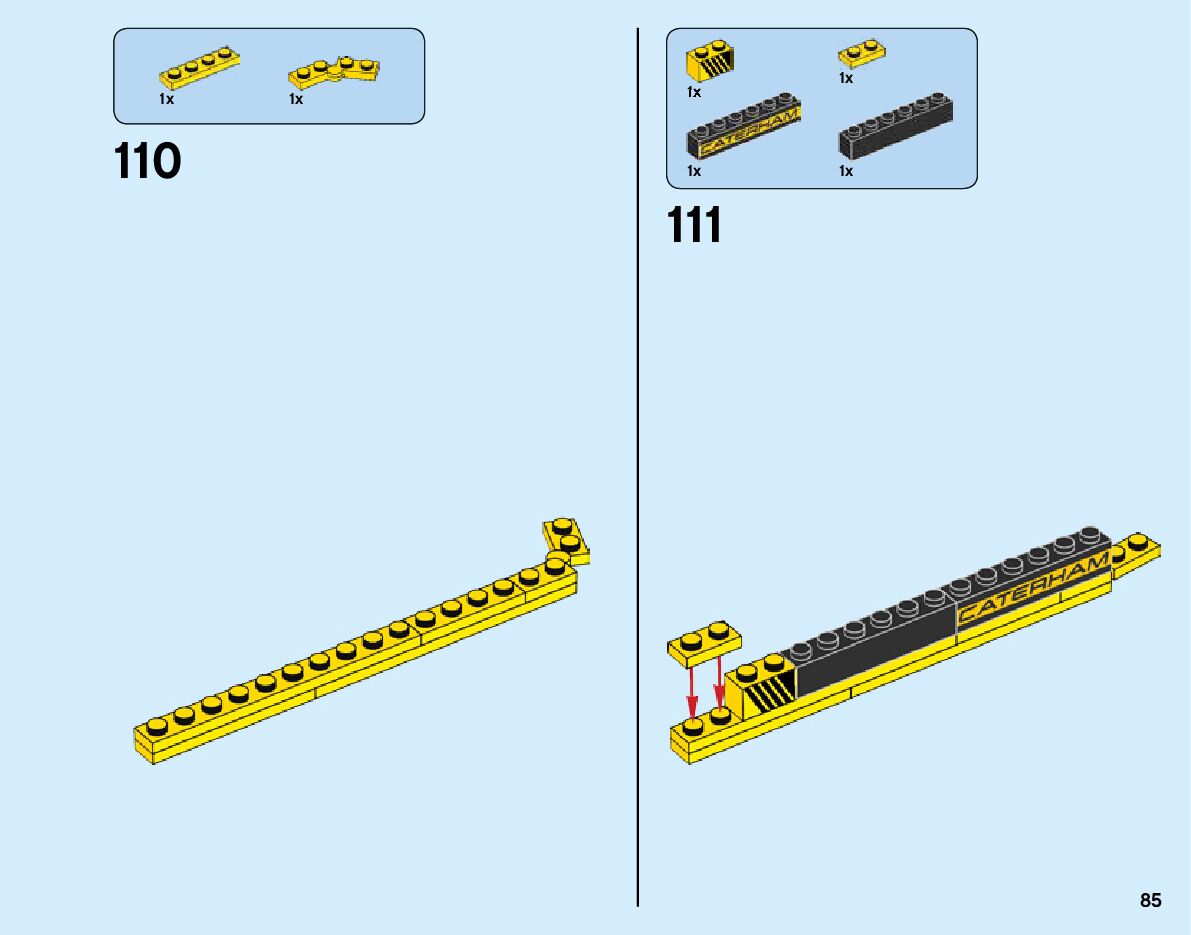 1x 1x

110

1x 1x

CATERHAM

1x 1x

111

CATERHAM

85