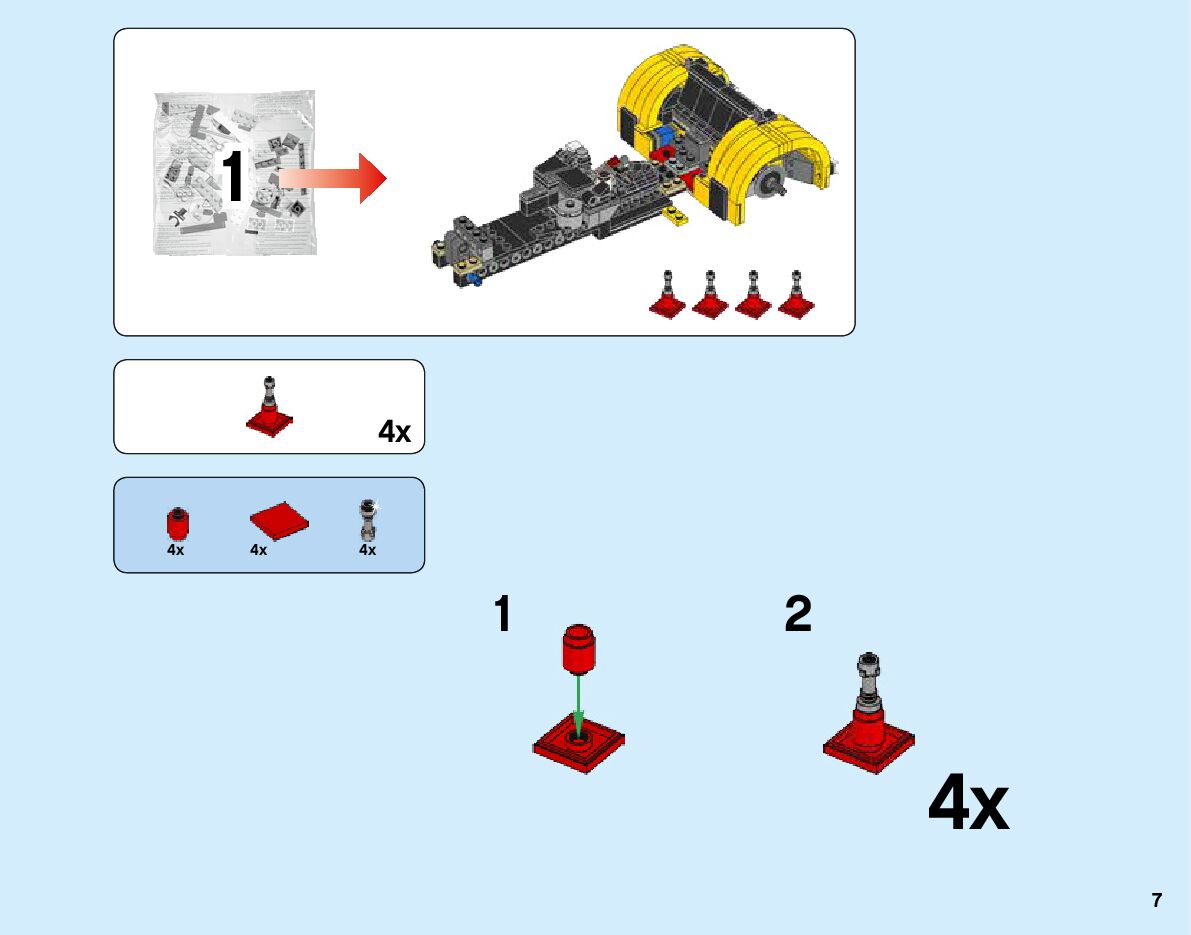 1

4x

4x 4x 4x

1

2

4x

7