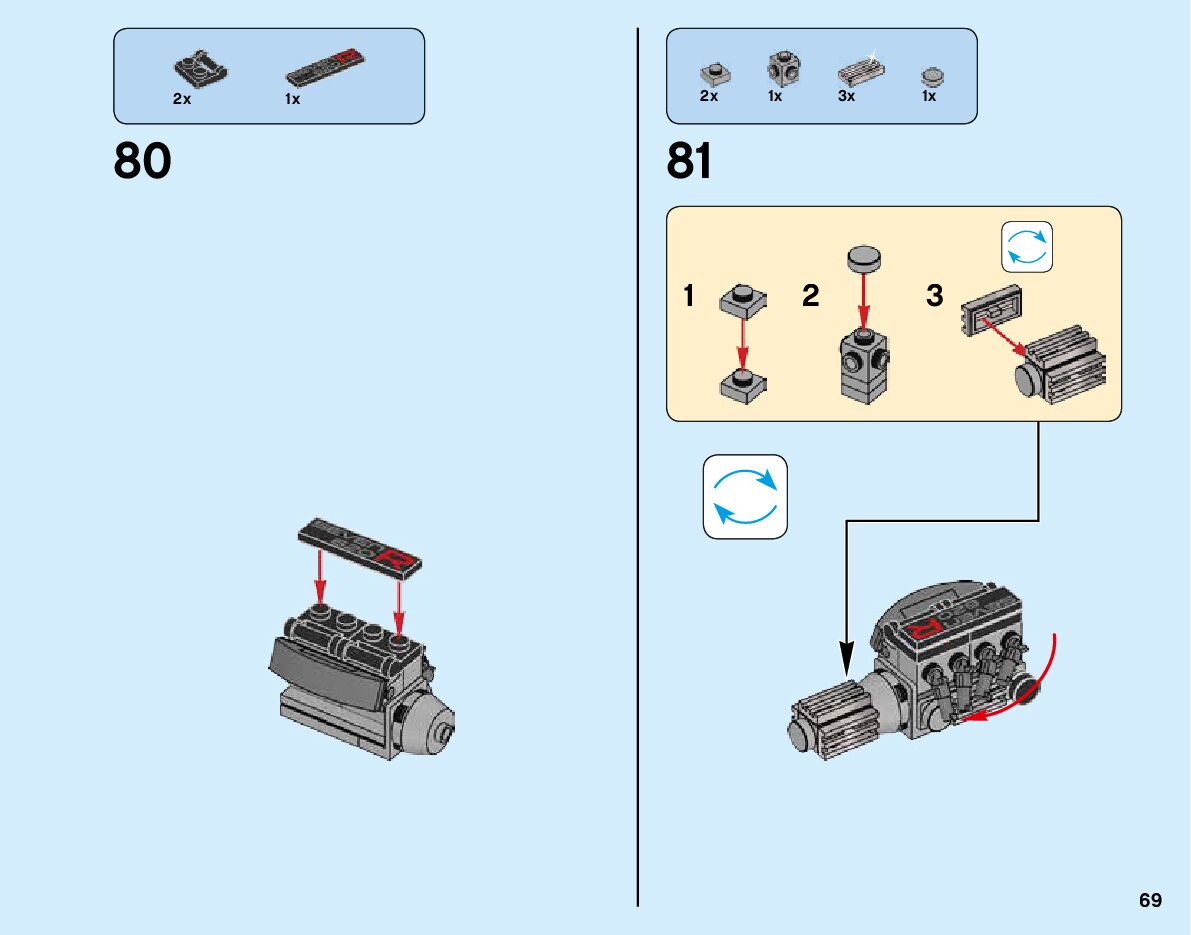 2x 1x

80

2x 1x 3x 1x

81

1 2 3

69