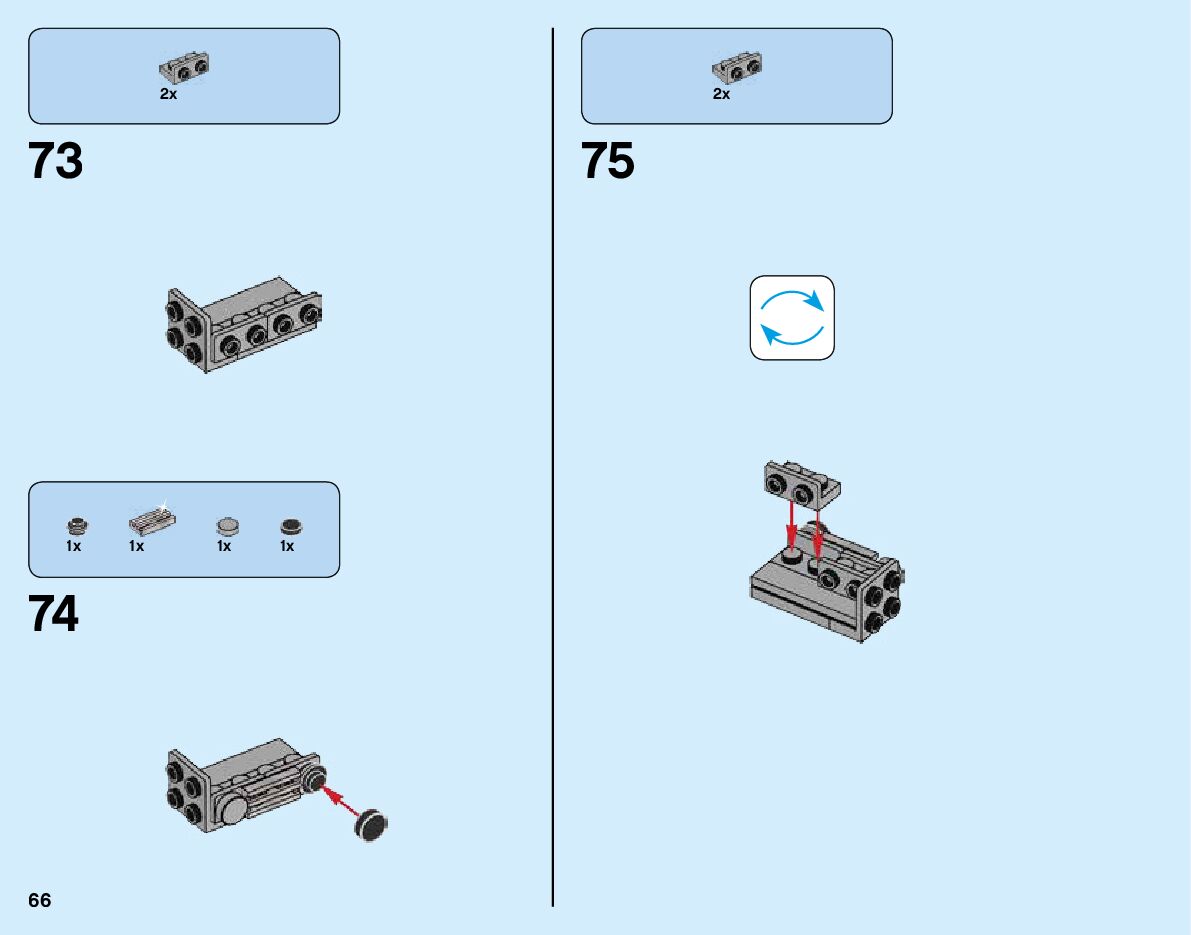 2x

73

1x 1x 1x 1x

74

66

2x

75