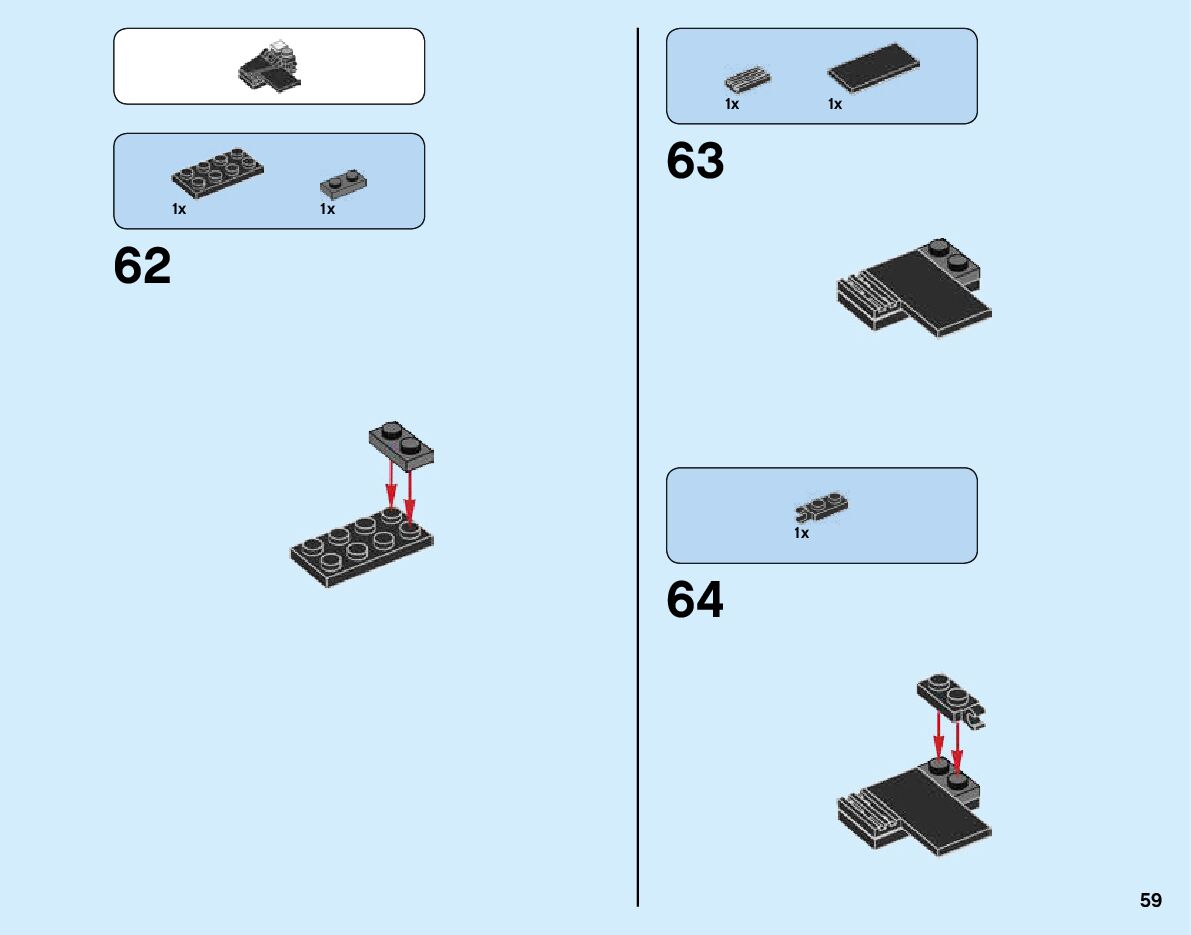 1x 1x

62

1x 1x

63

1x

64

59