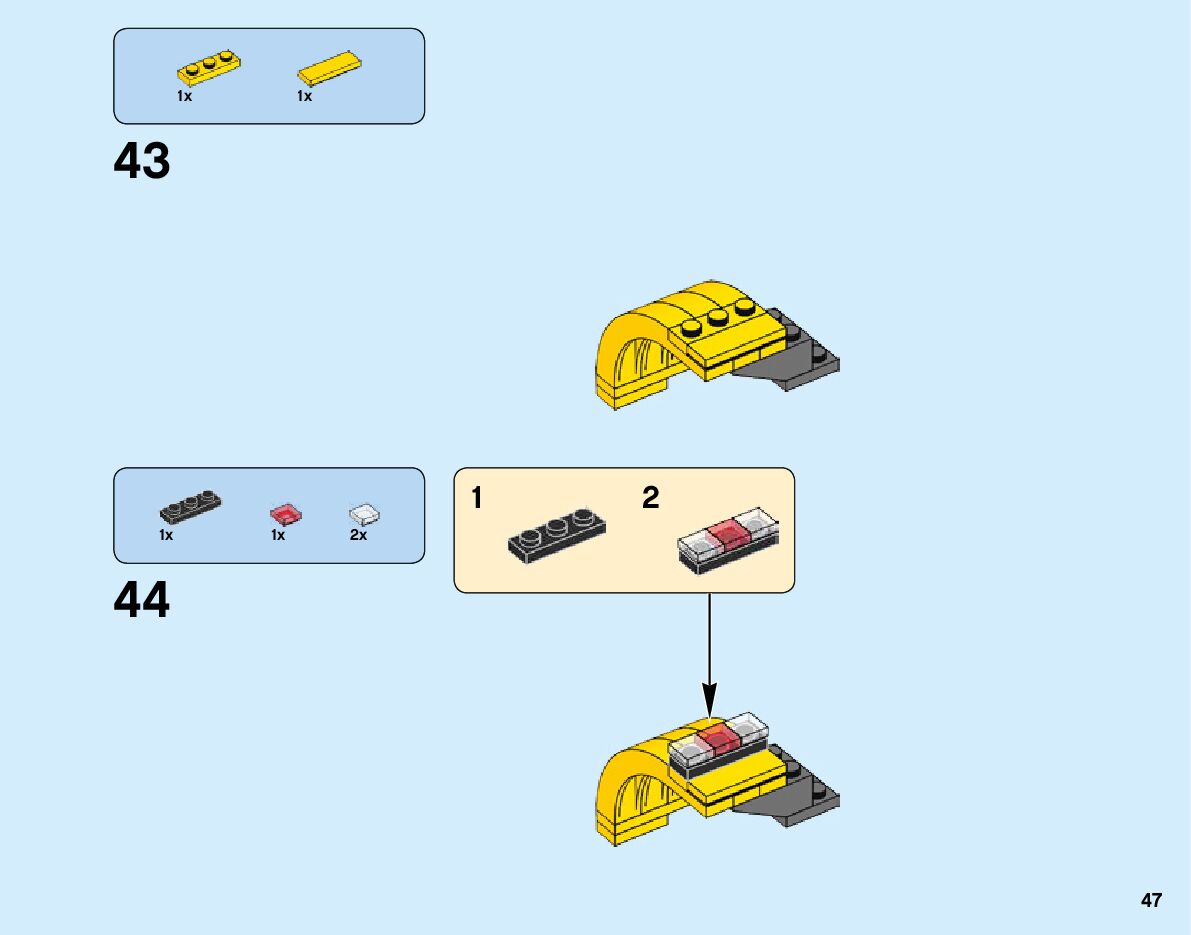 1x 1x

43

1x 1x 2x

44

1

2

47