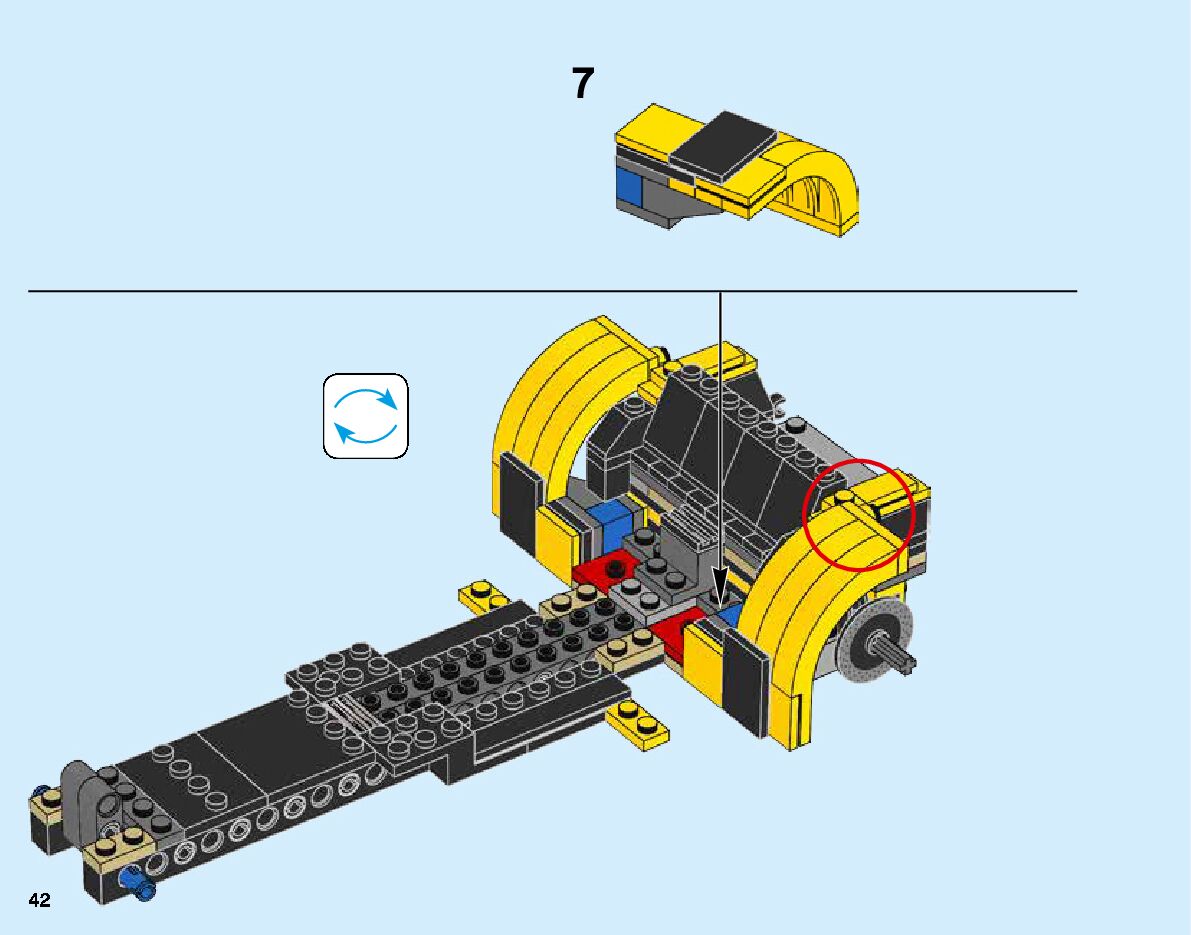 7

42