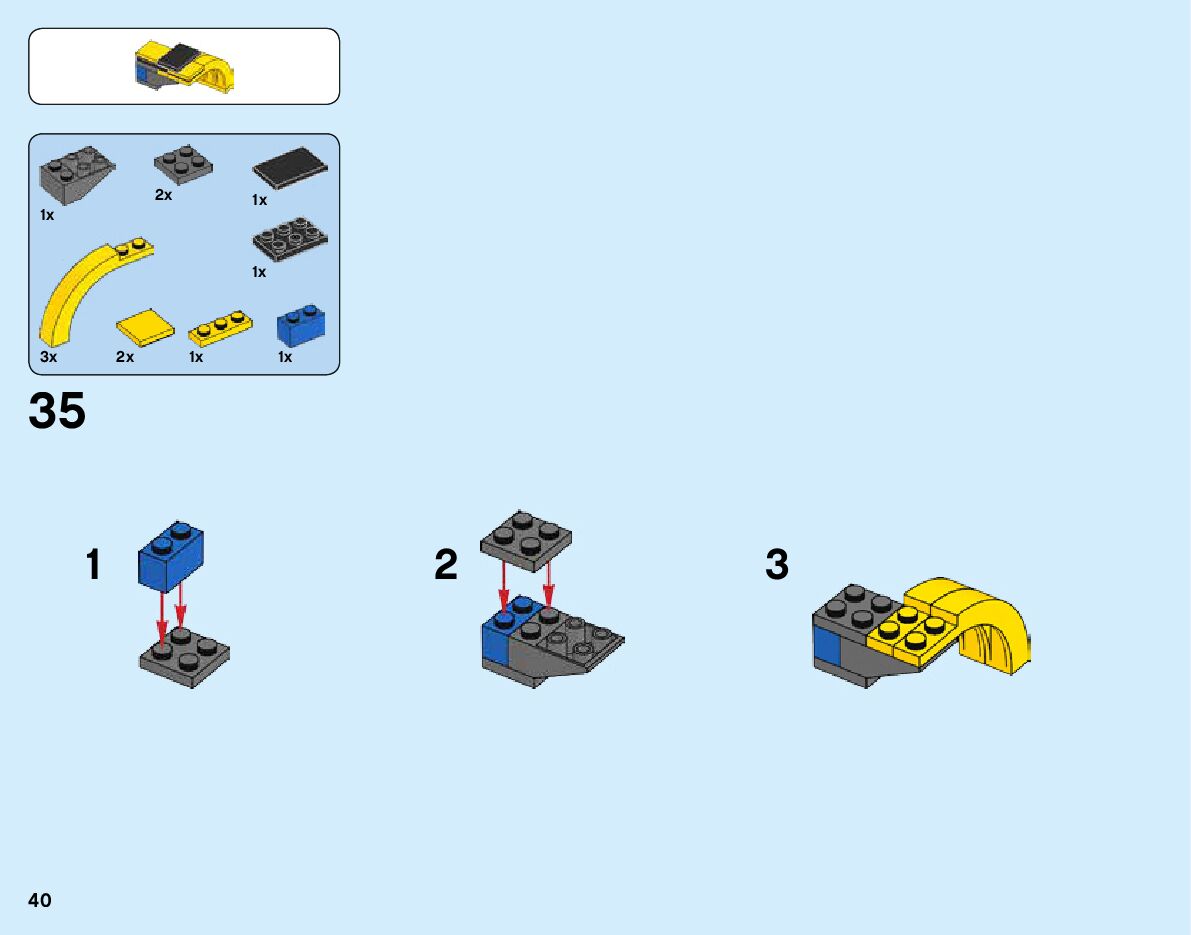 1x
2x
1x
1x
3x
2x
1x
1x

35

1

2

3

40