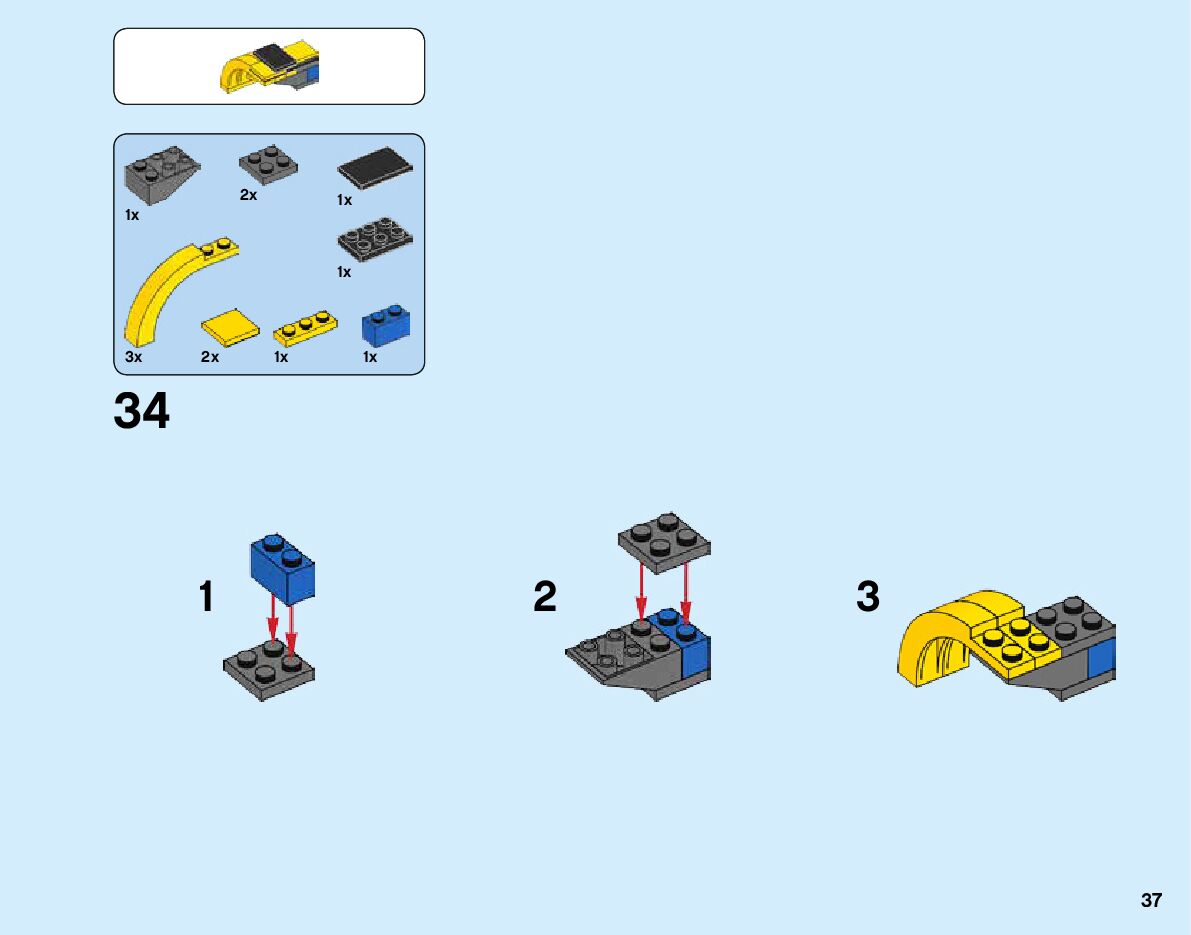 1x
2x
1x
1x
3x
2x
1x
1x

34

1

2

3

37