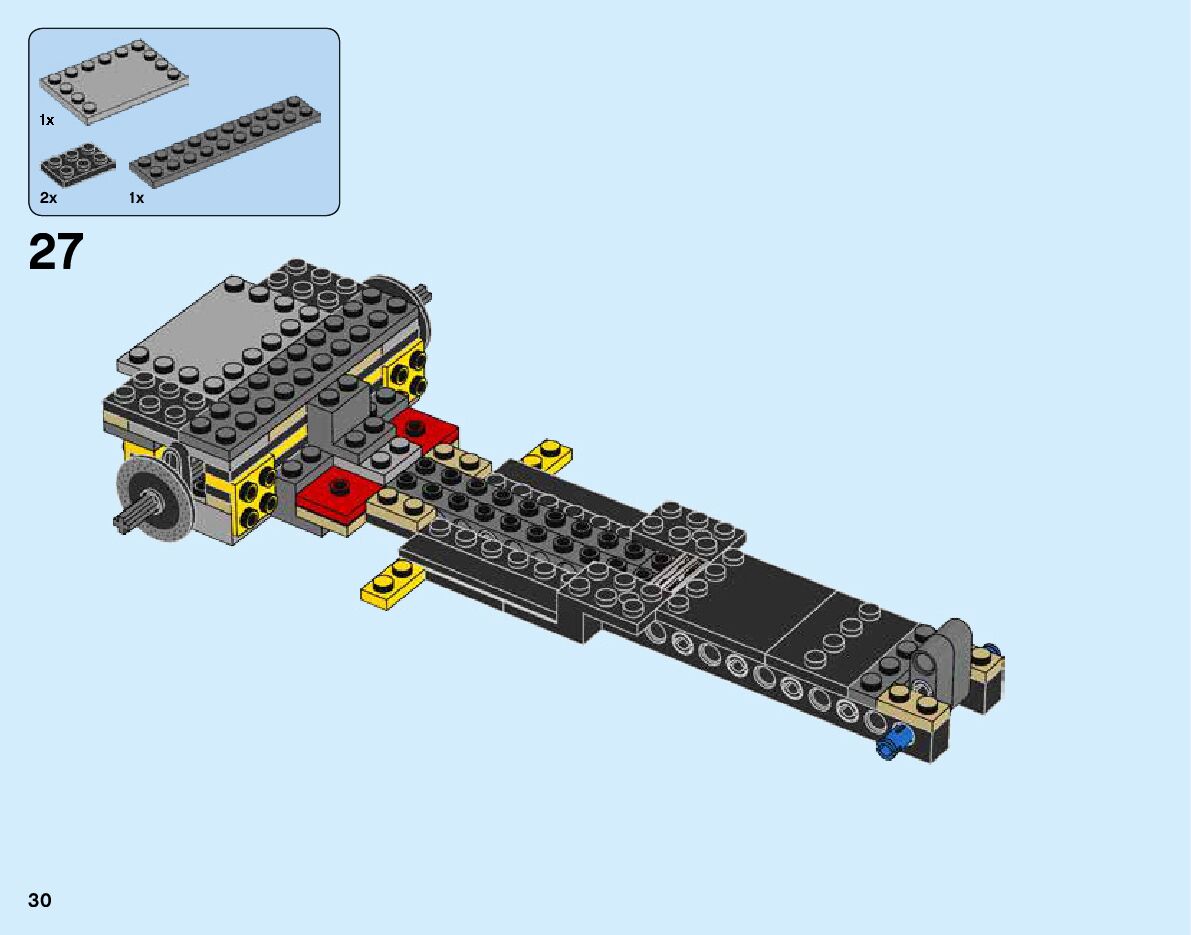 1x

2x

1x

27

30