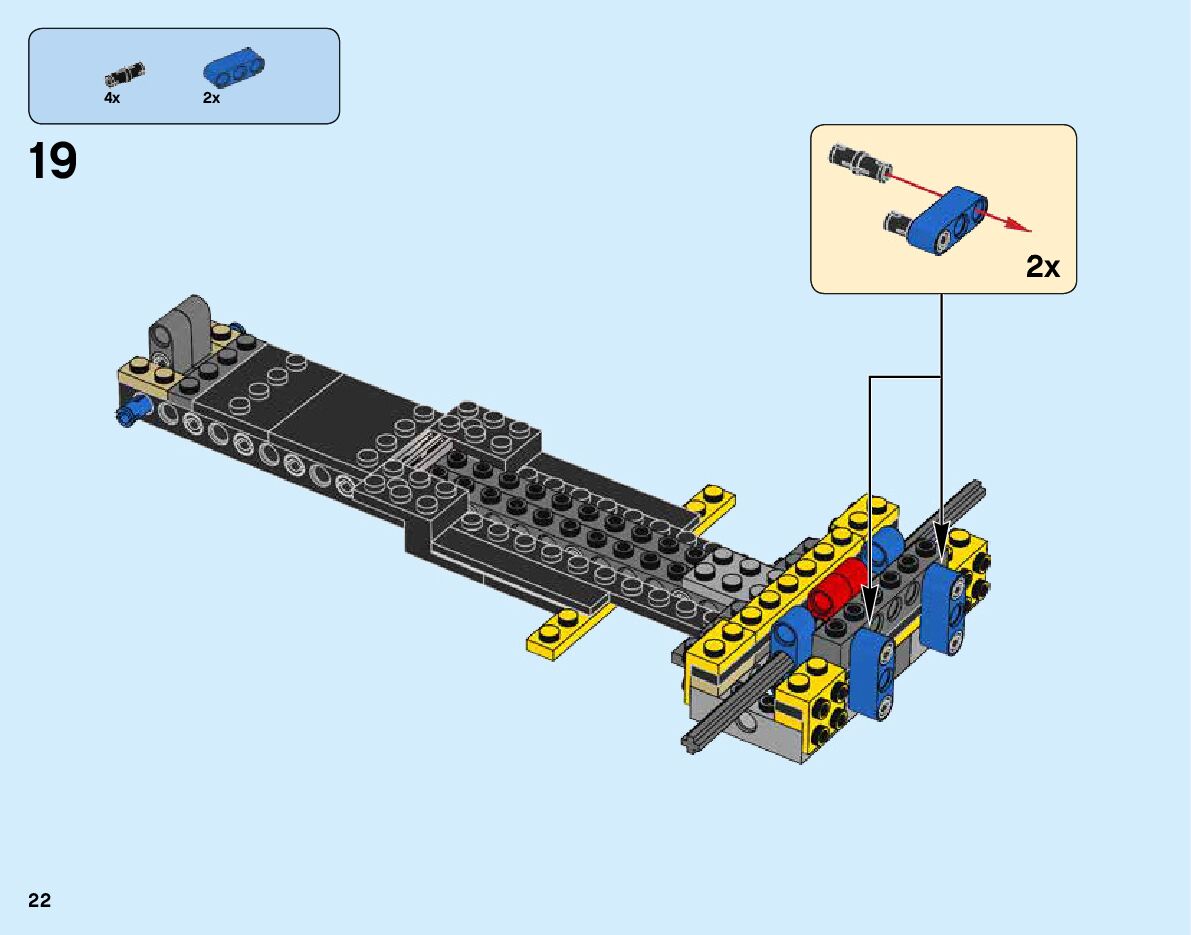 4x
2x

19

2x

22