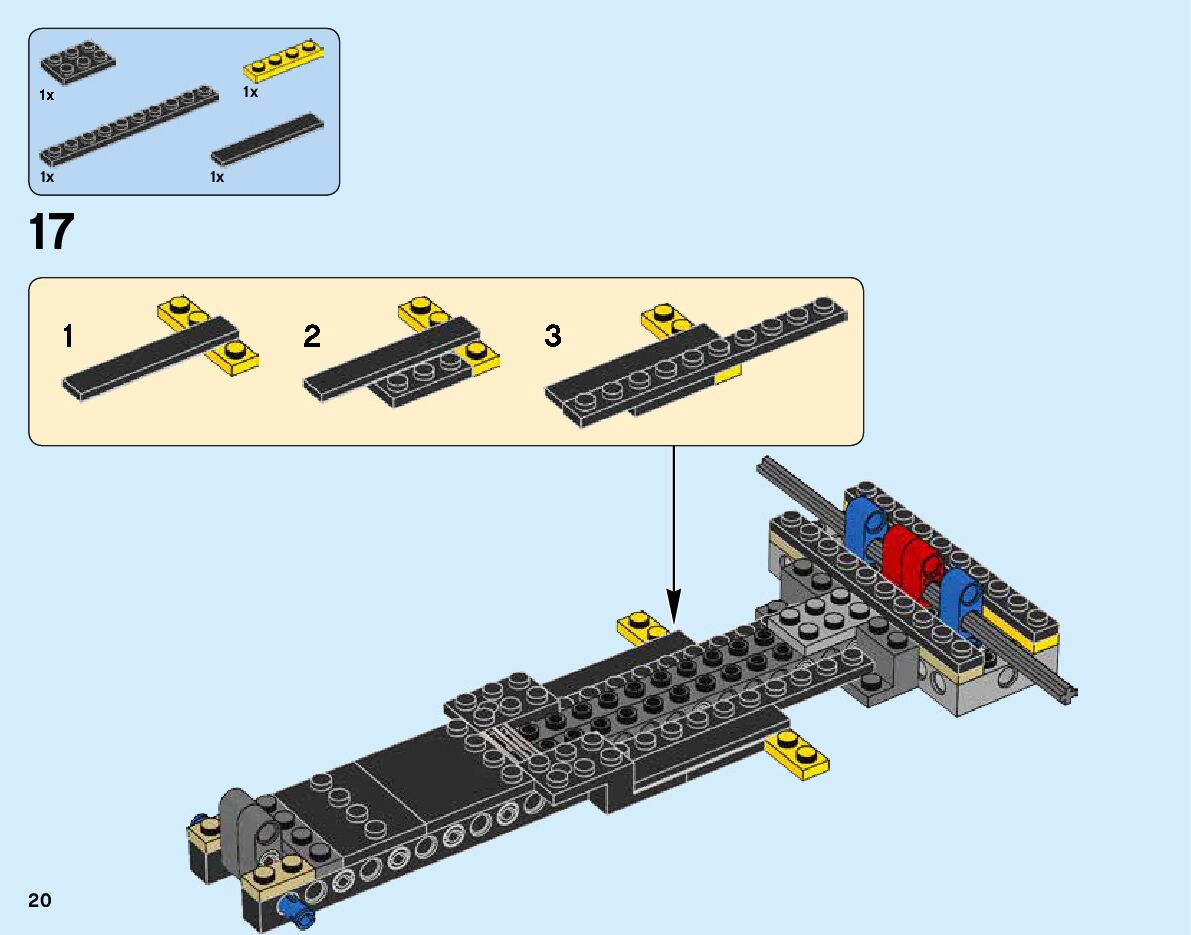 1x

1x

1x

1x

17

1

2

3

20