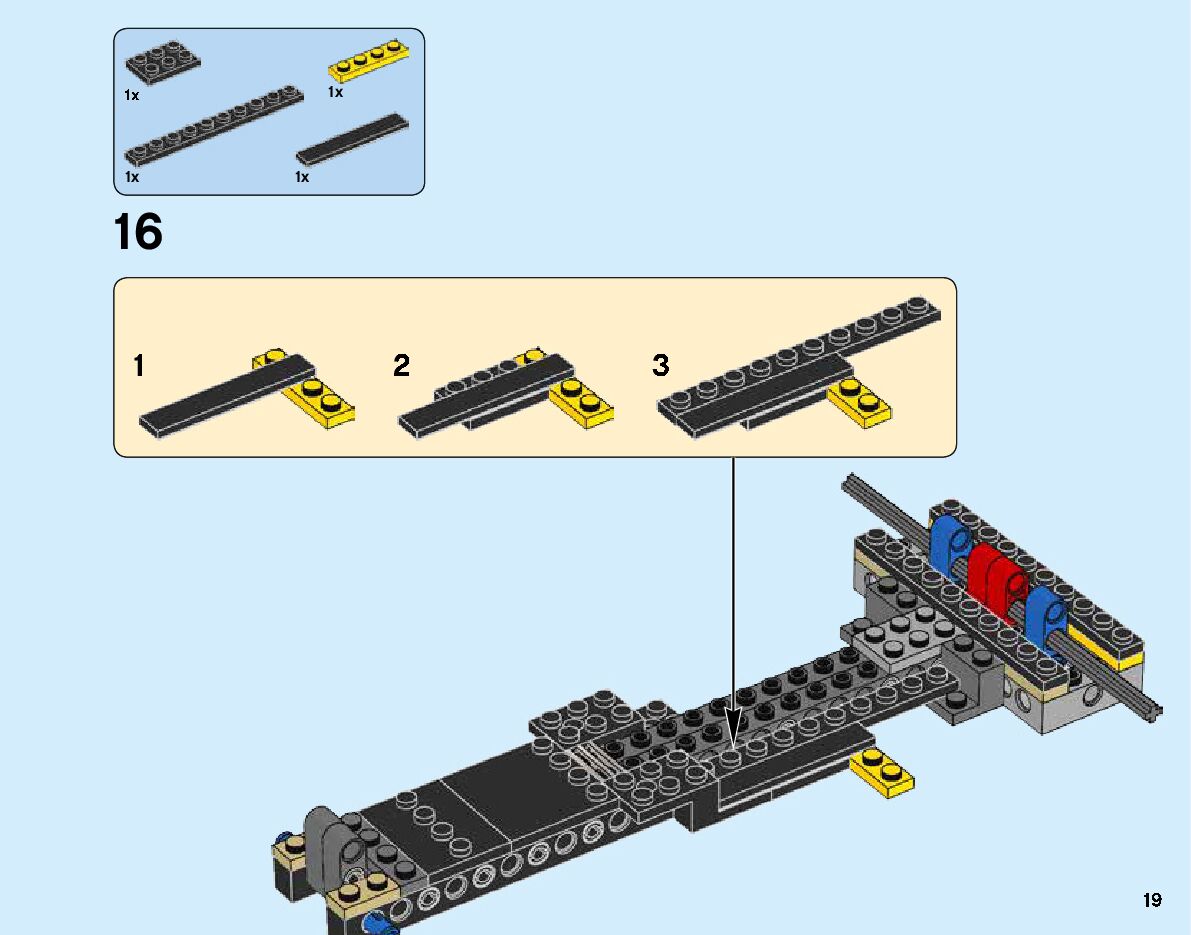 1x
1x
1x
1x

16

1
2
3

19