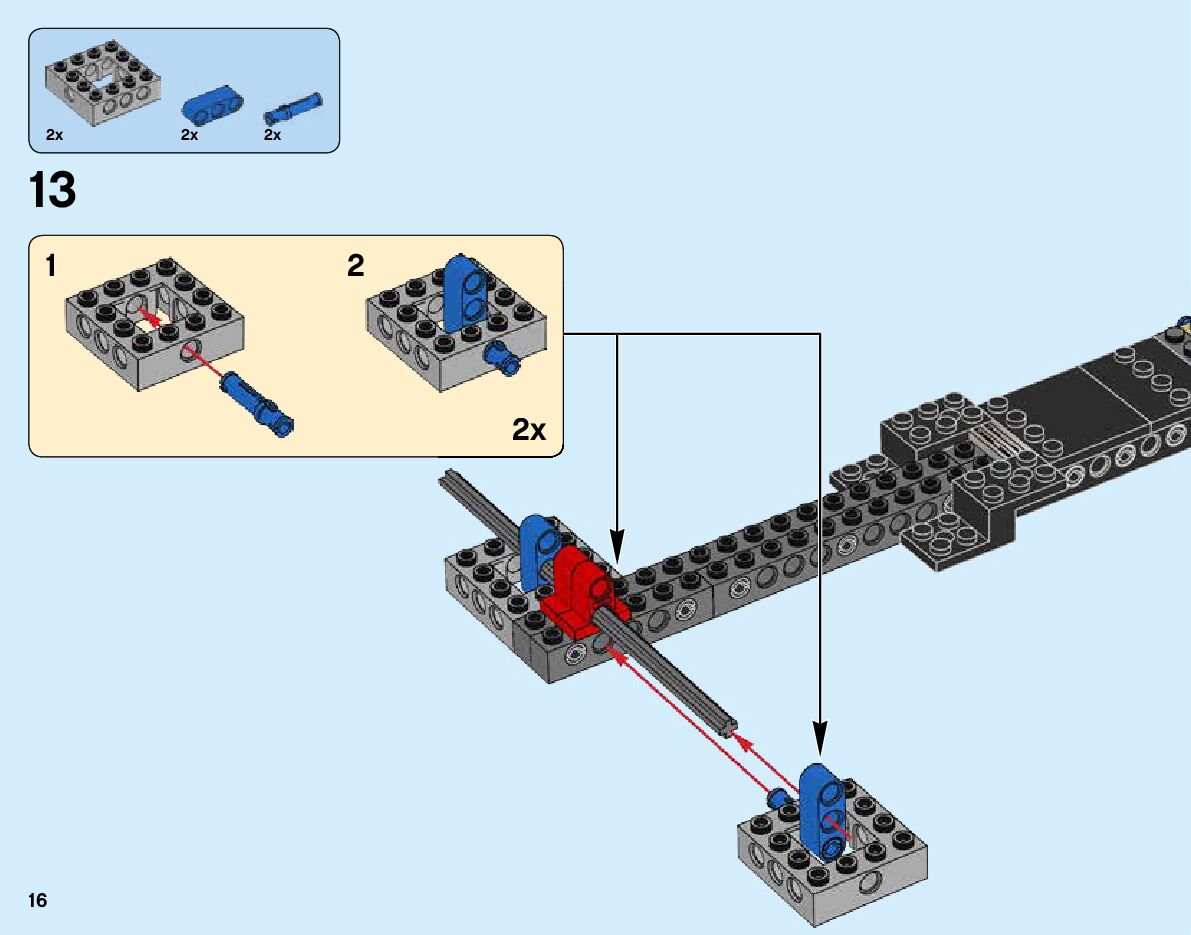 2x
2x
2x

13

1

2

2x

16