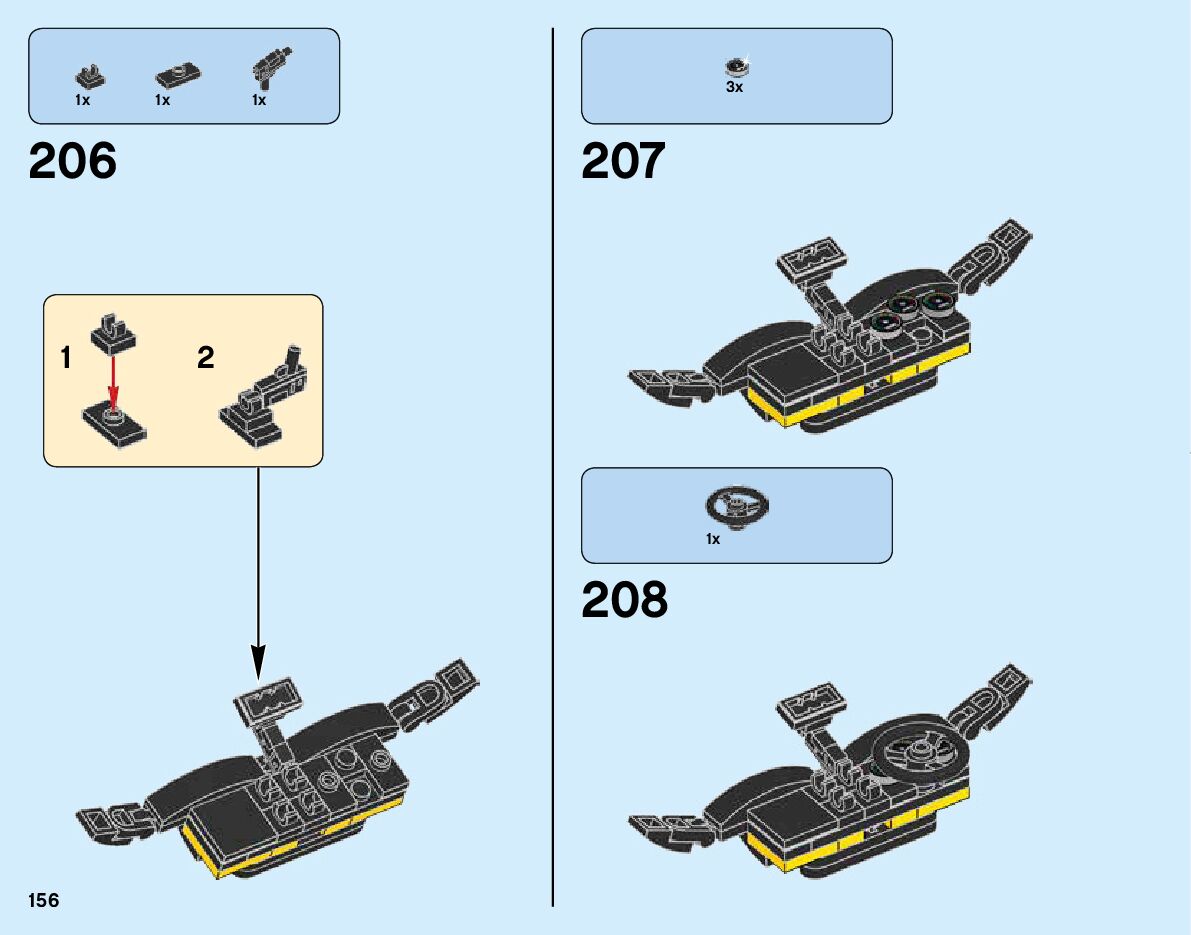 1x 1x 1x

206

1

2

156

3x

207

1x

208