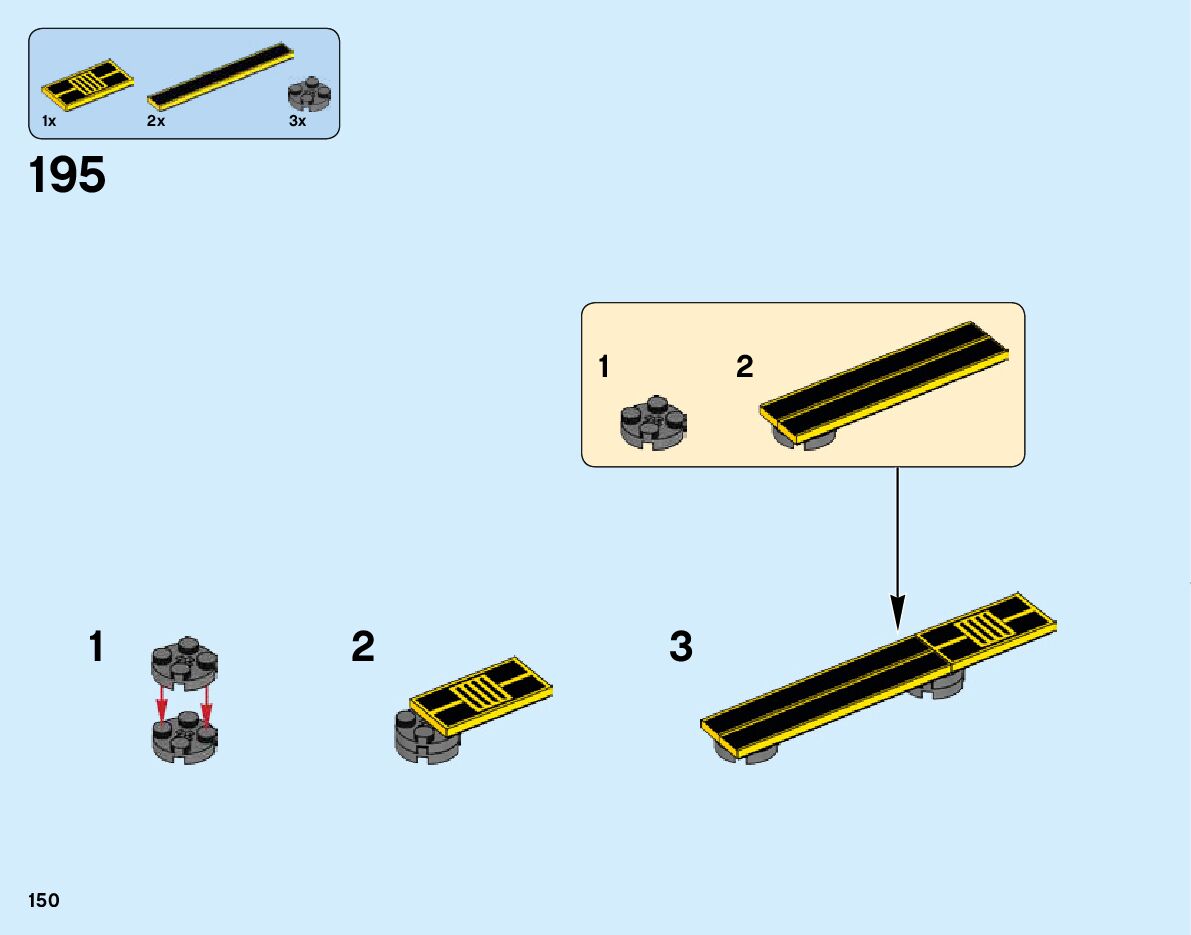 1x
2x
3x

195

1
2

1
2
3

150