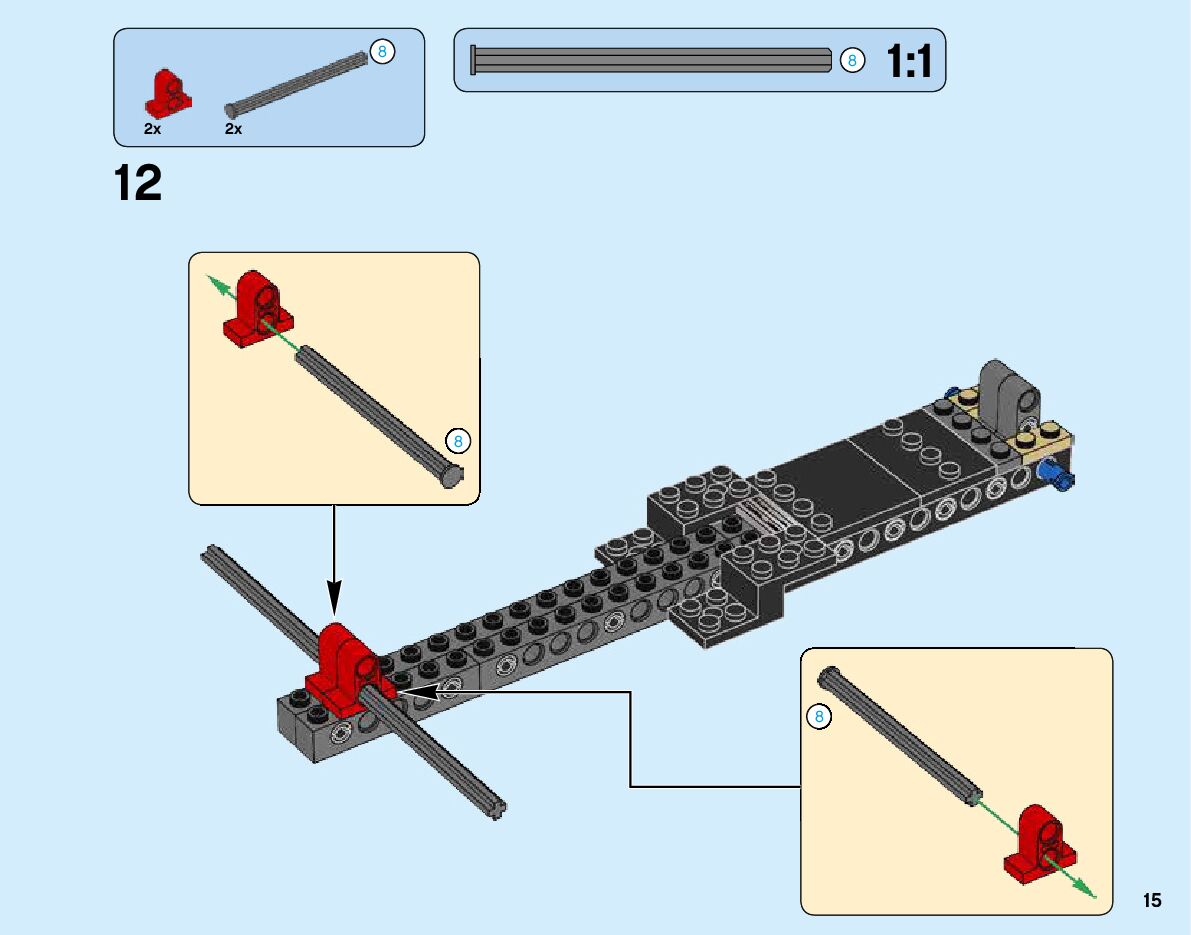 8
2x 2x

8 1:1

12

8

8

15