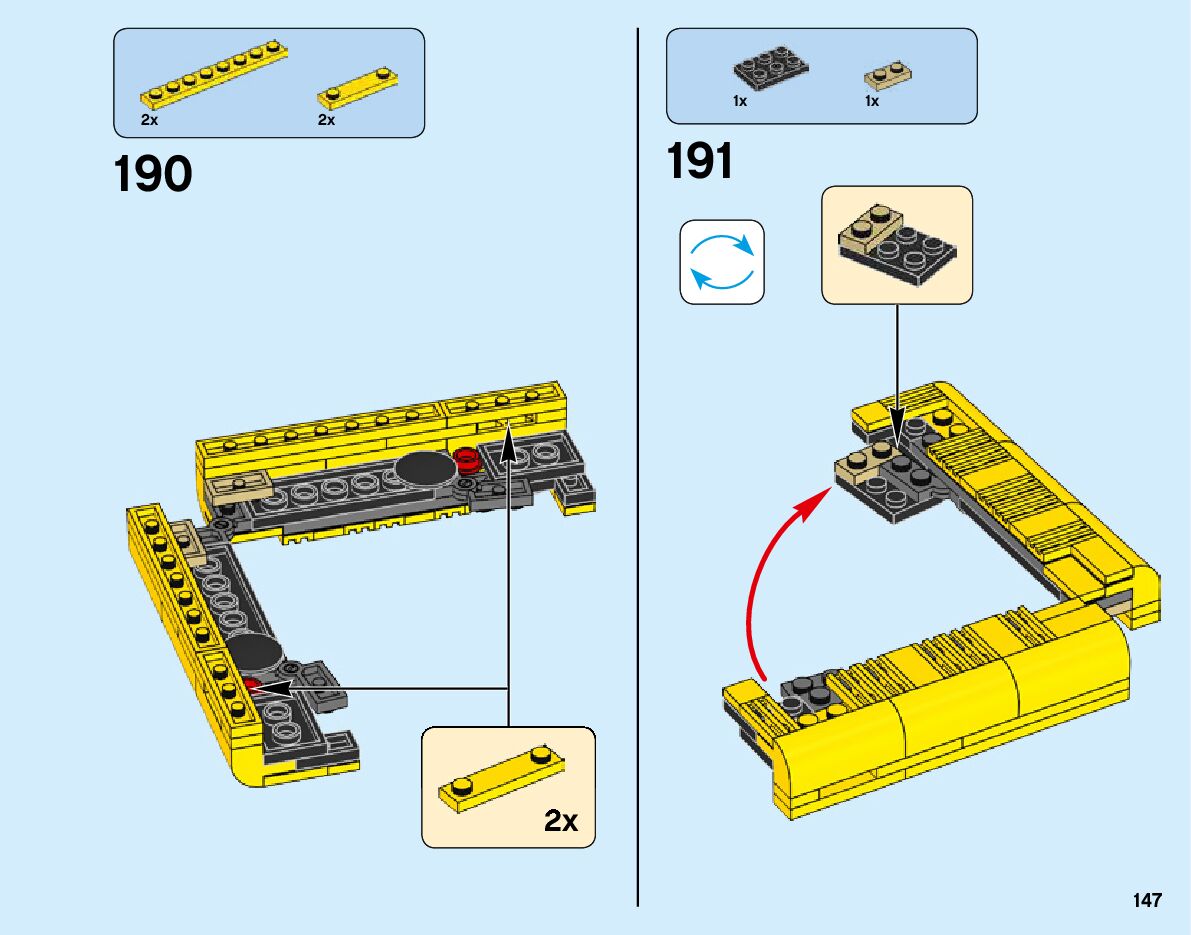 2x

2x

190

2x

1x

1x

191

147