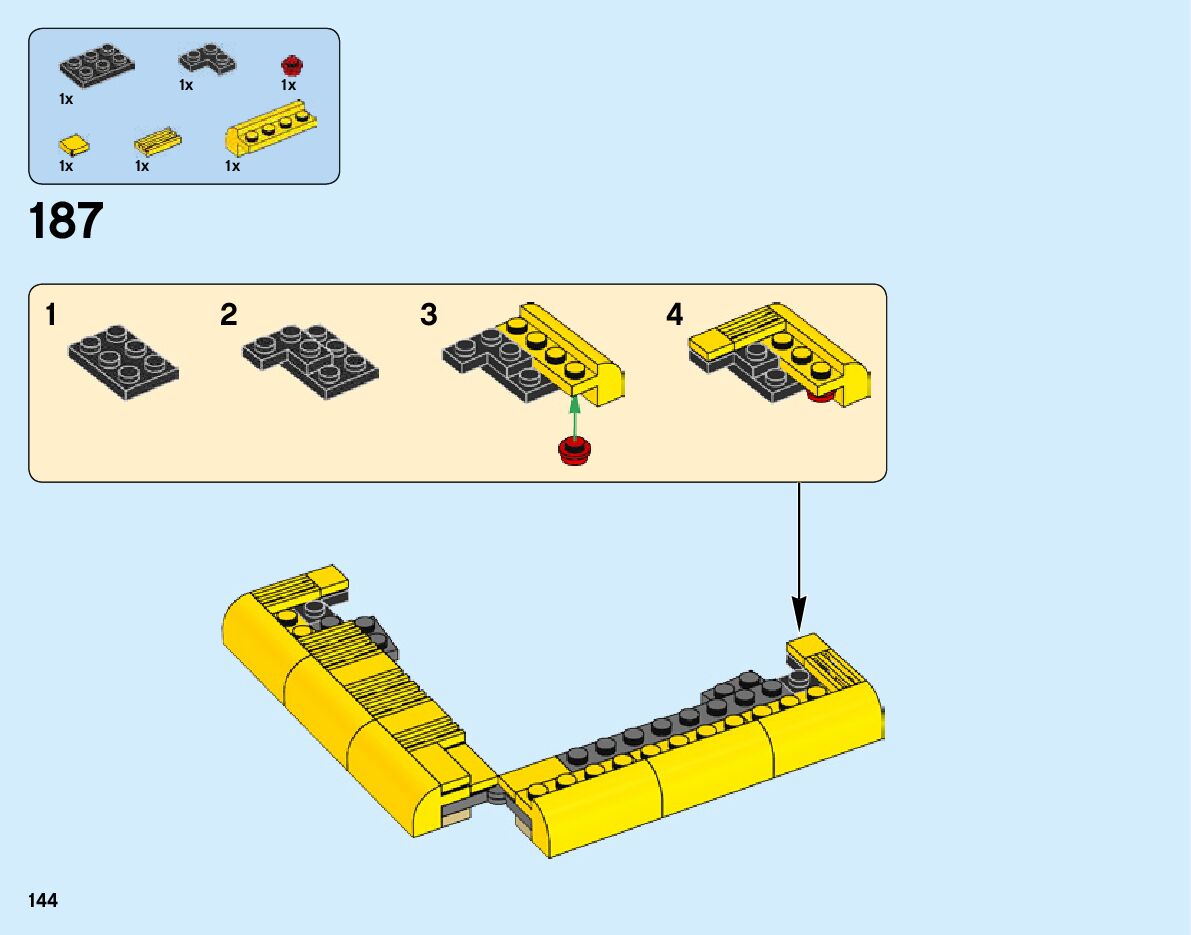 1x
1x
1x
1x
1x
1x

187

1
2
3
4

144