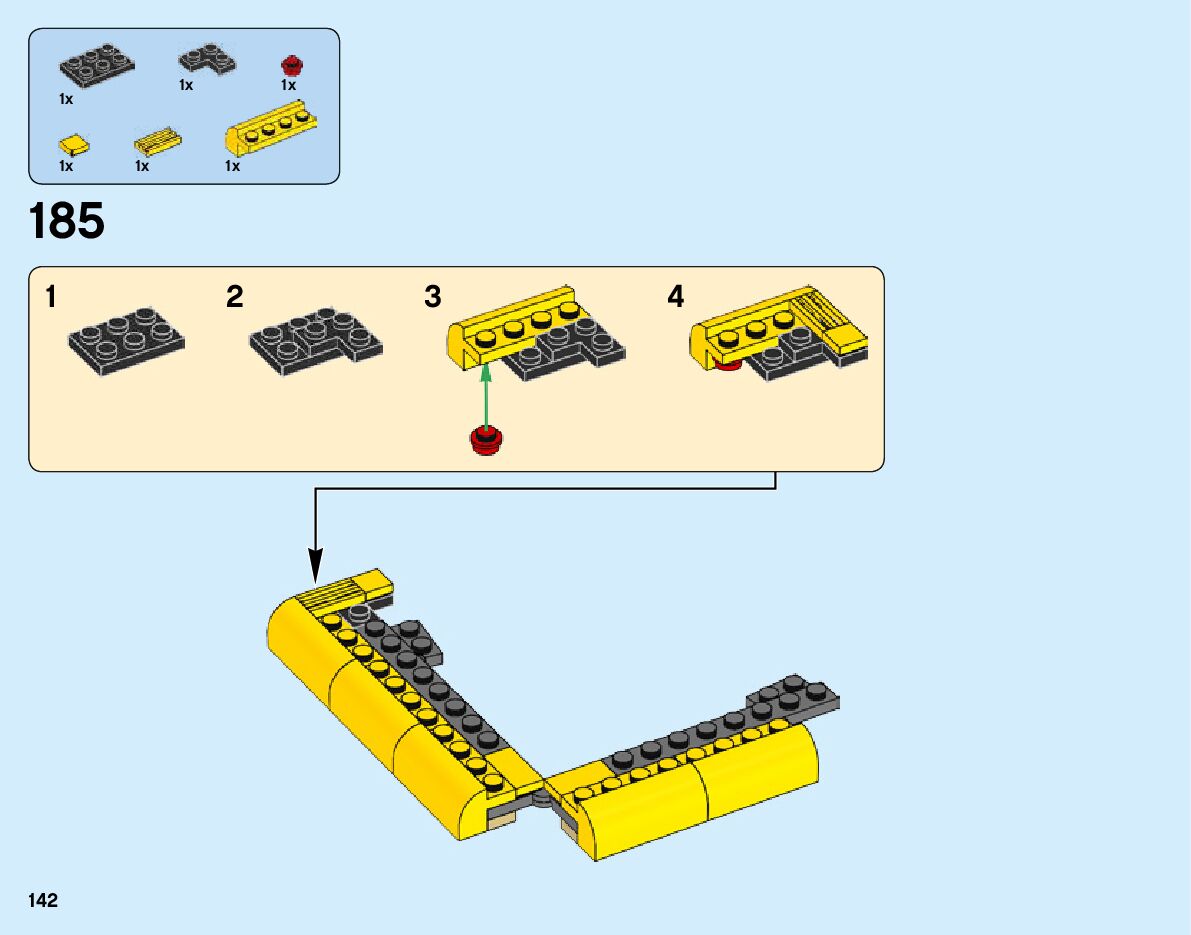 1x 1x 1x

1x 1x 1x

185

1 2 3 4

142