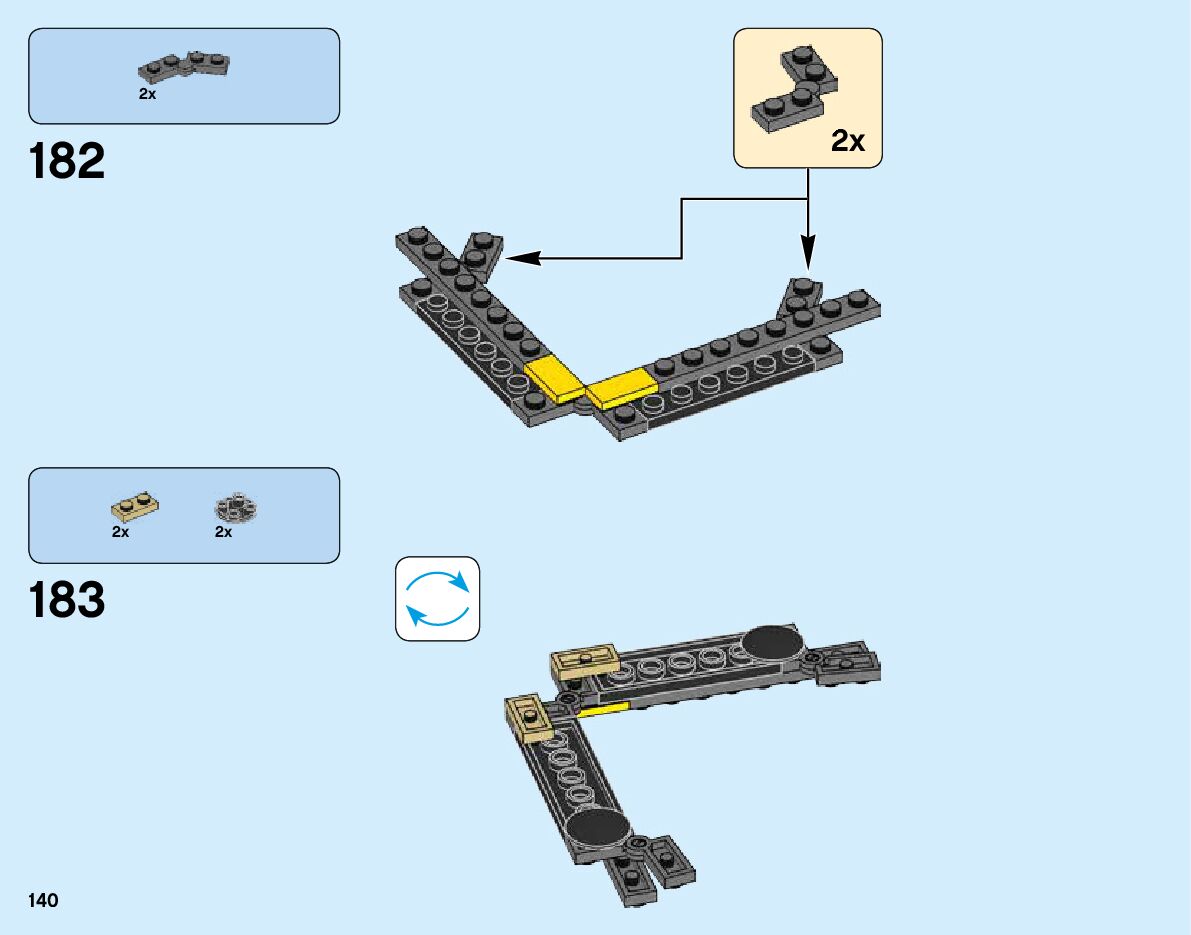 2x

182

2x

2x 2x

183

140