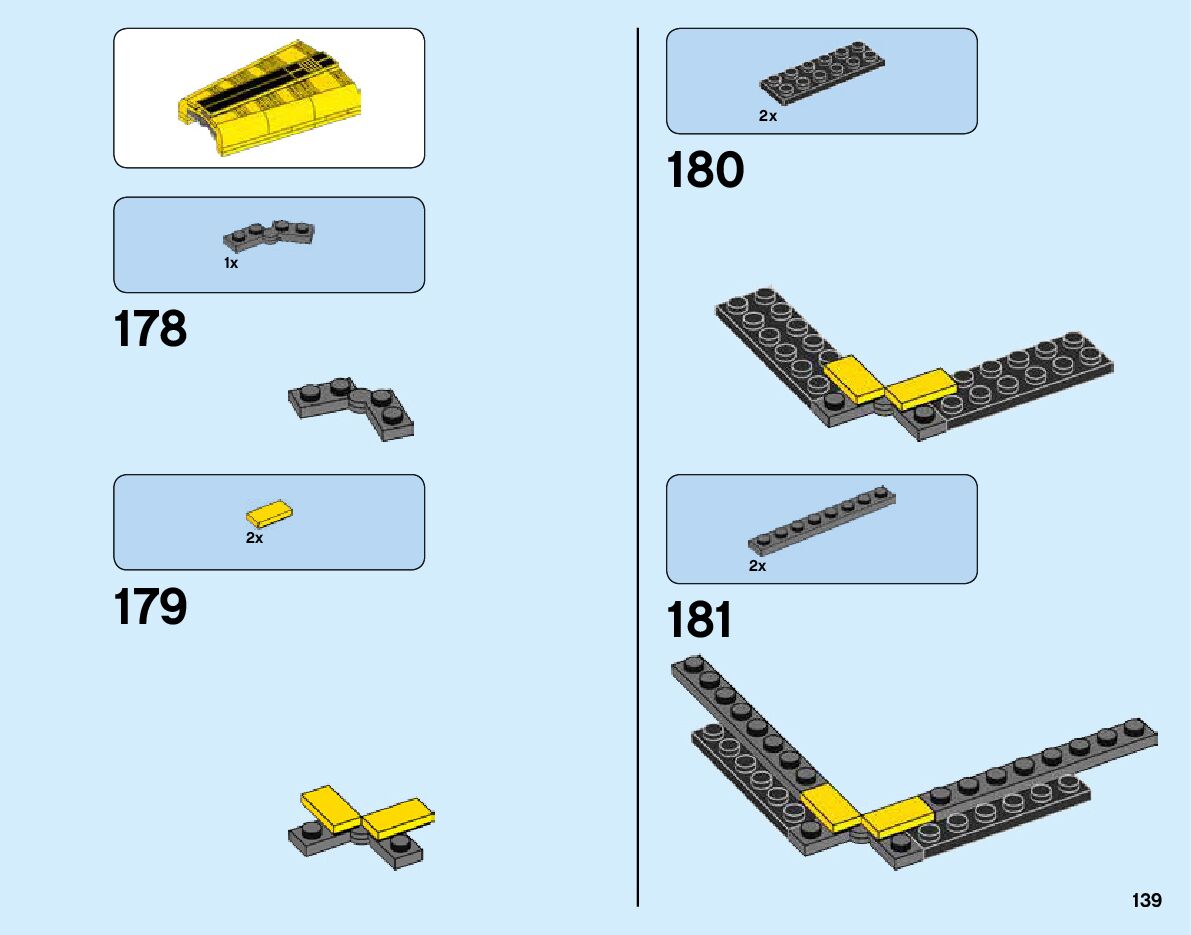 1x

178

2x

179

2x

180

2x

181

139