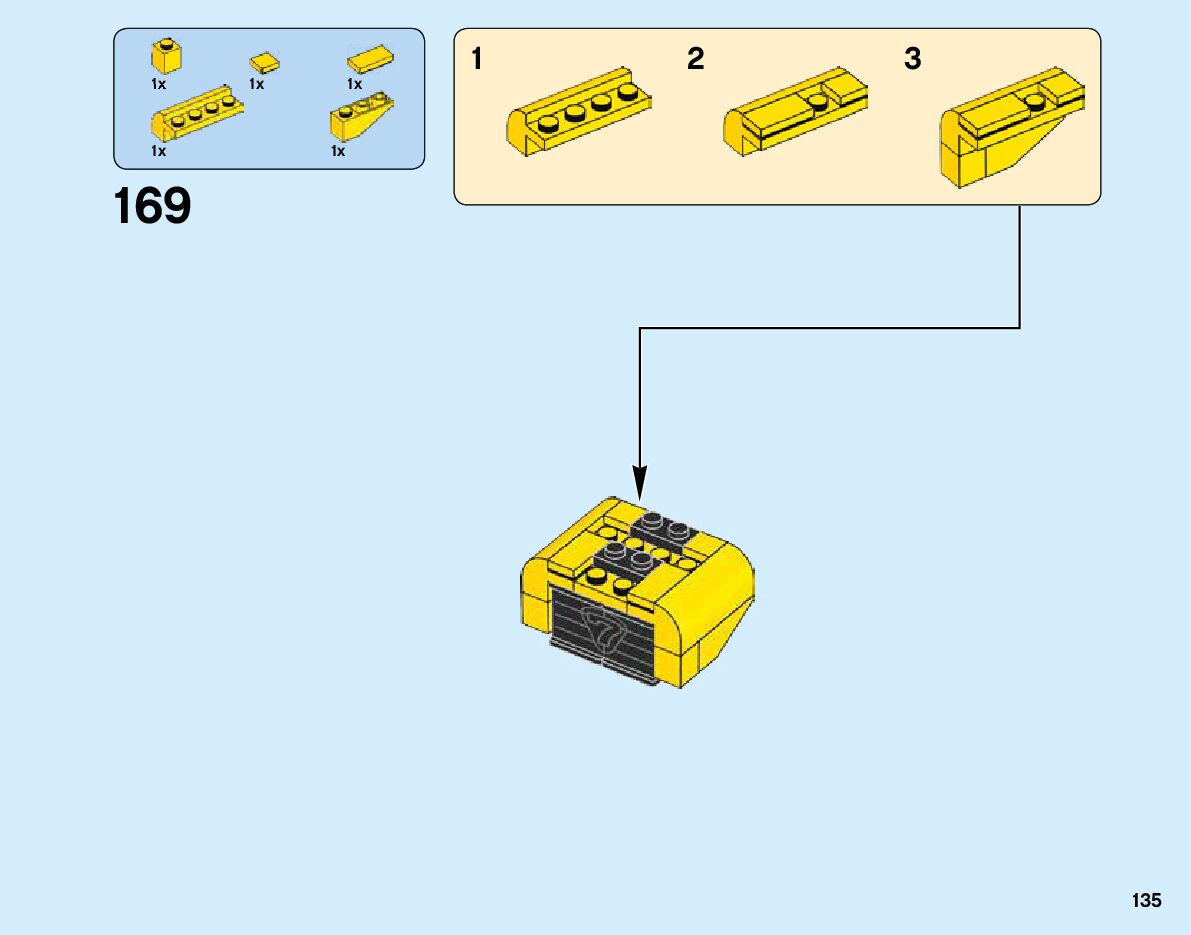 1x 1x 1x
1x 1x

169

1 2 3

135