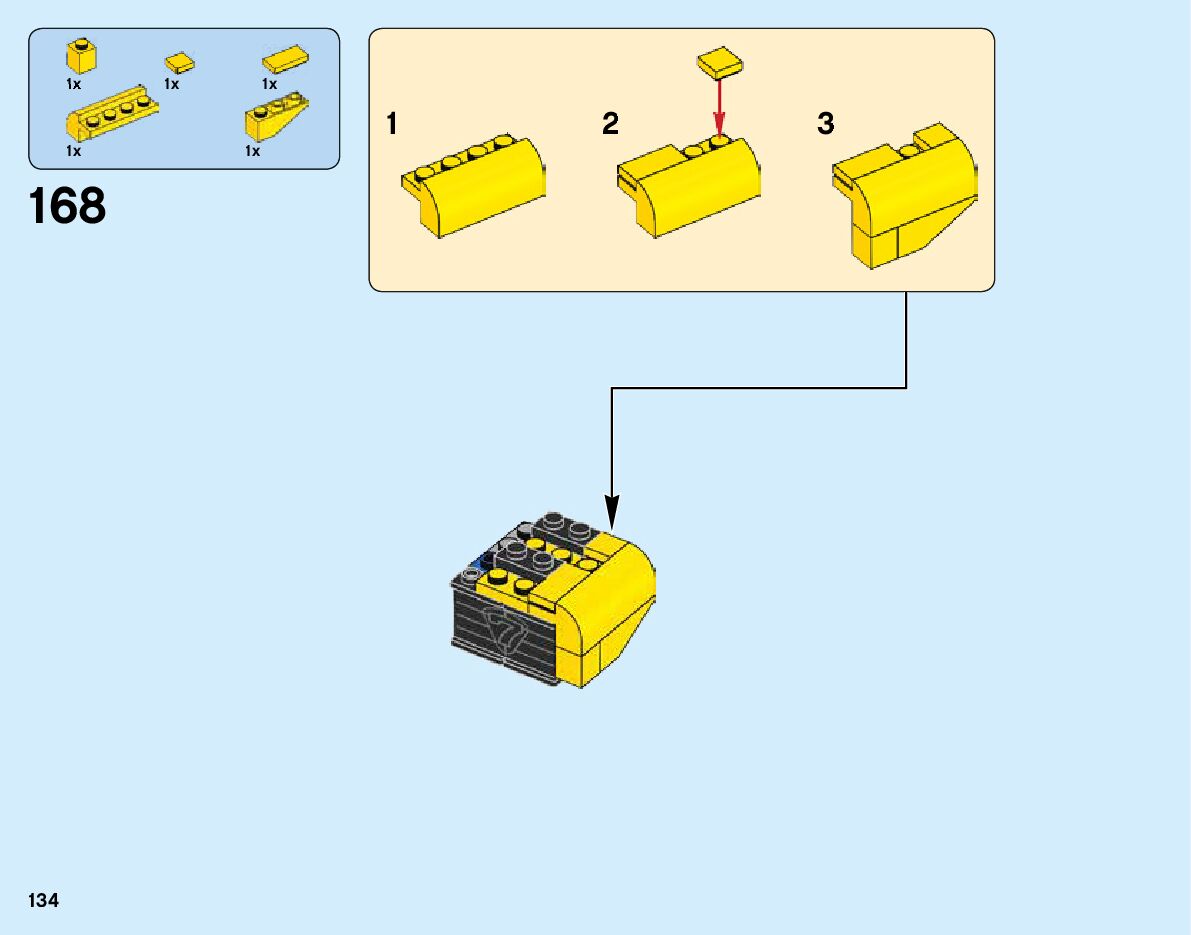 1x 1x 1x

1x 1x

168

1

2

3

134