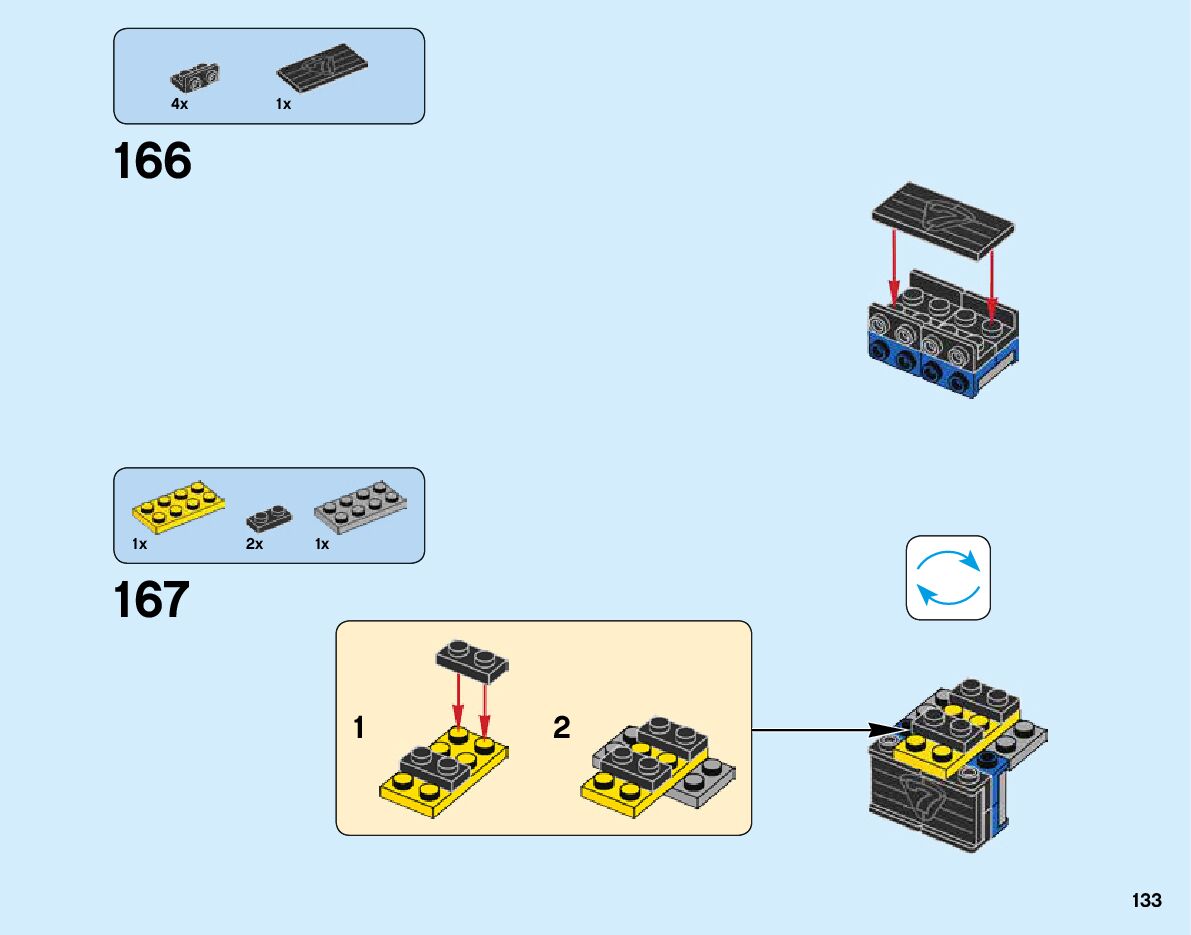 4x 1x

166

1x 2x 1x

167

1

2

133