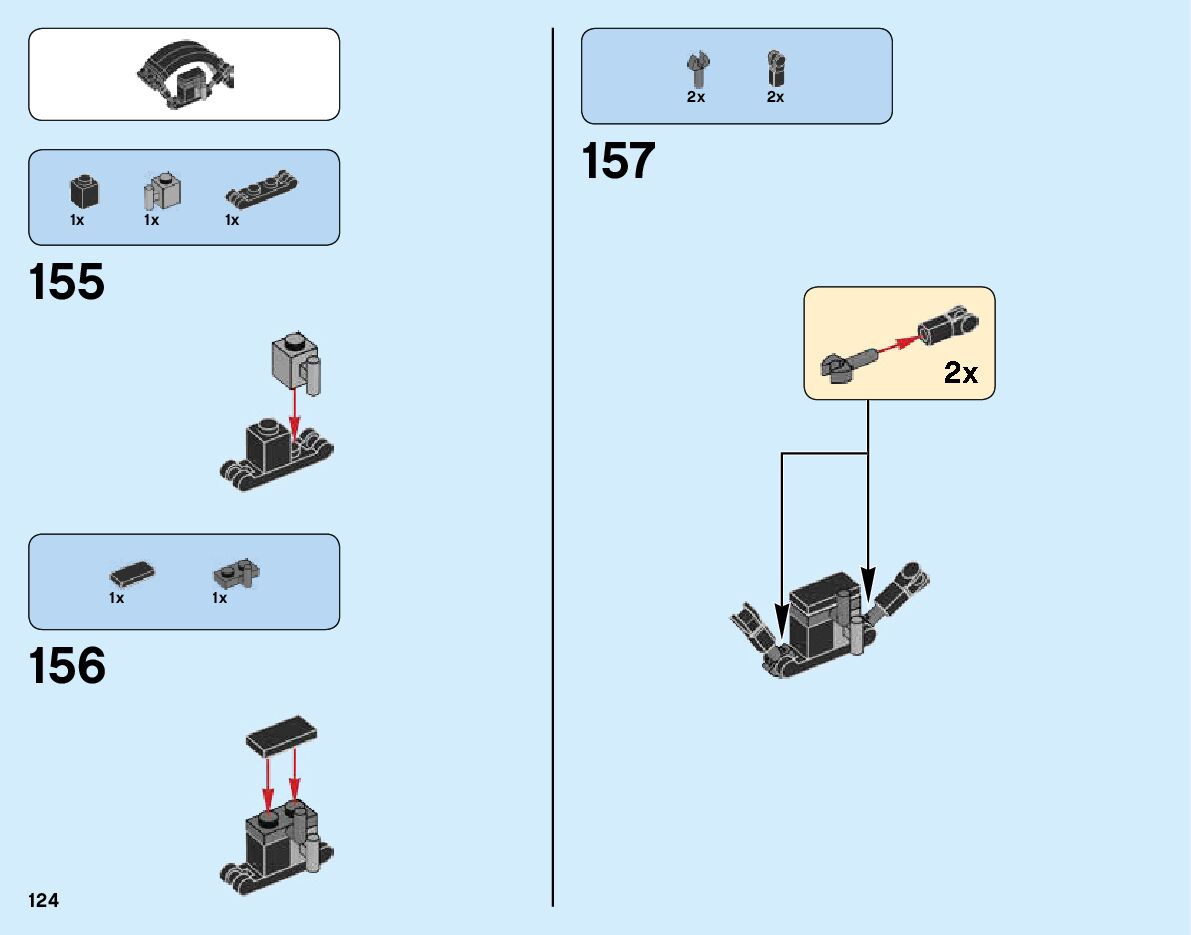 1x 1x 1x

155

1x 1x

156

124

2x 2x

157

2x