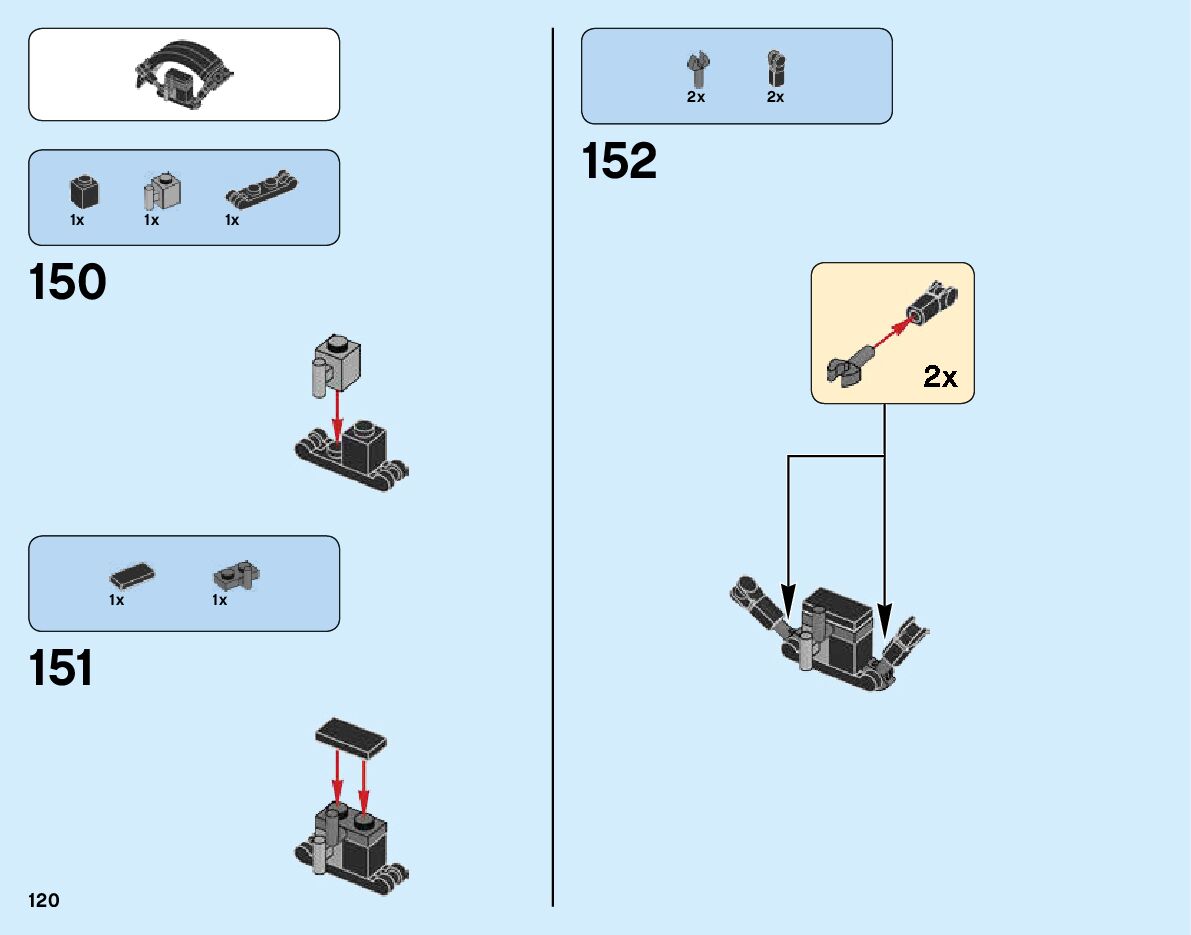 1x 1x 1x

150

1x 1x

151

120

2x 2x

152

2x