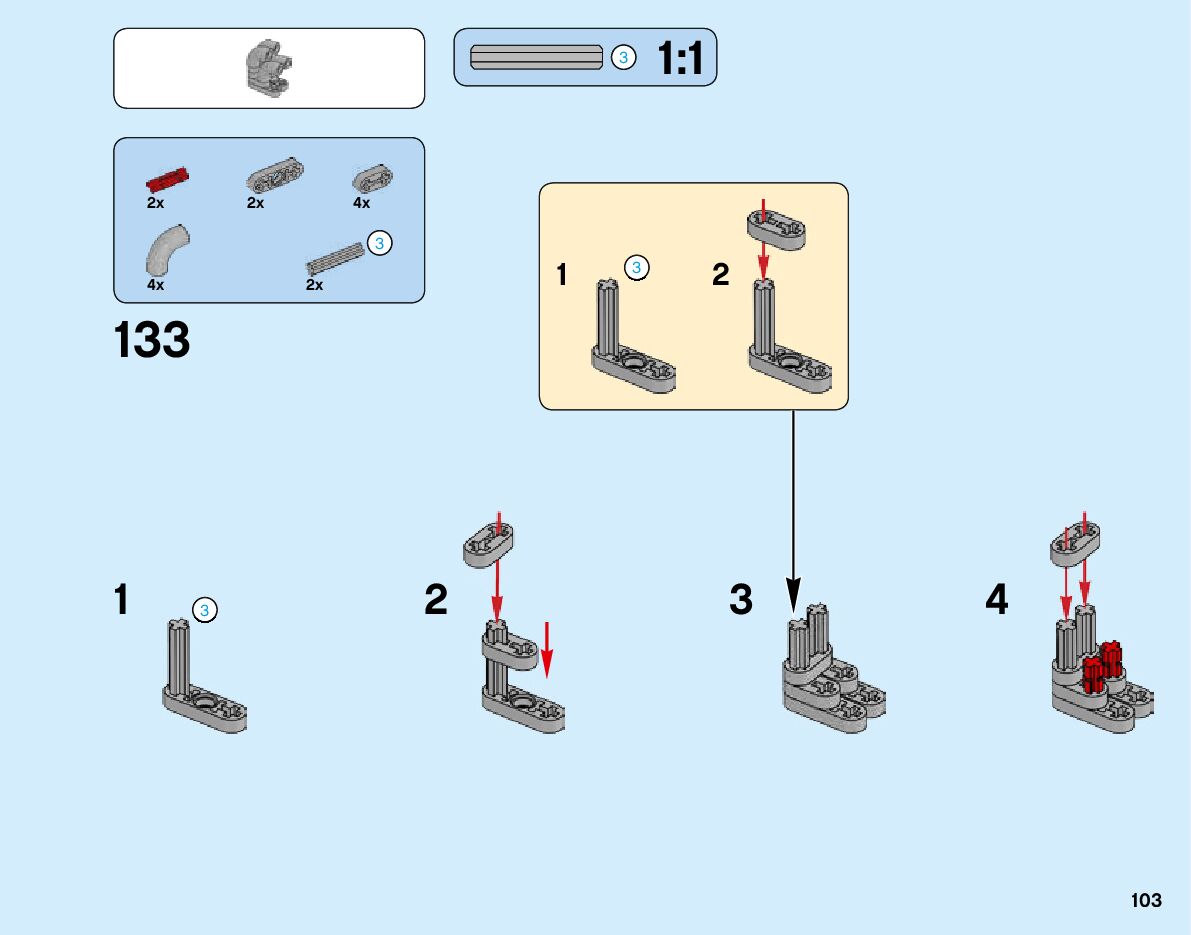 3 1:1

2x 2x 4x
4x 2x 3

133

1 3 2

1 3
2
3
4

103