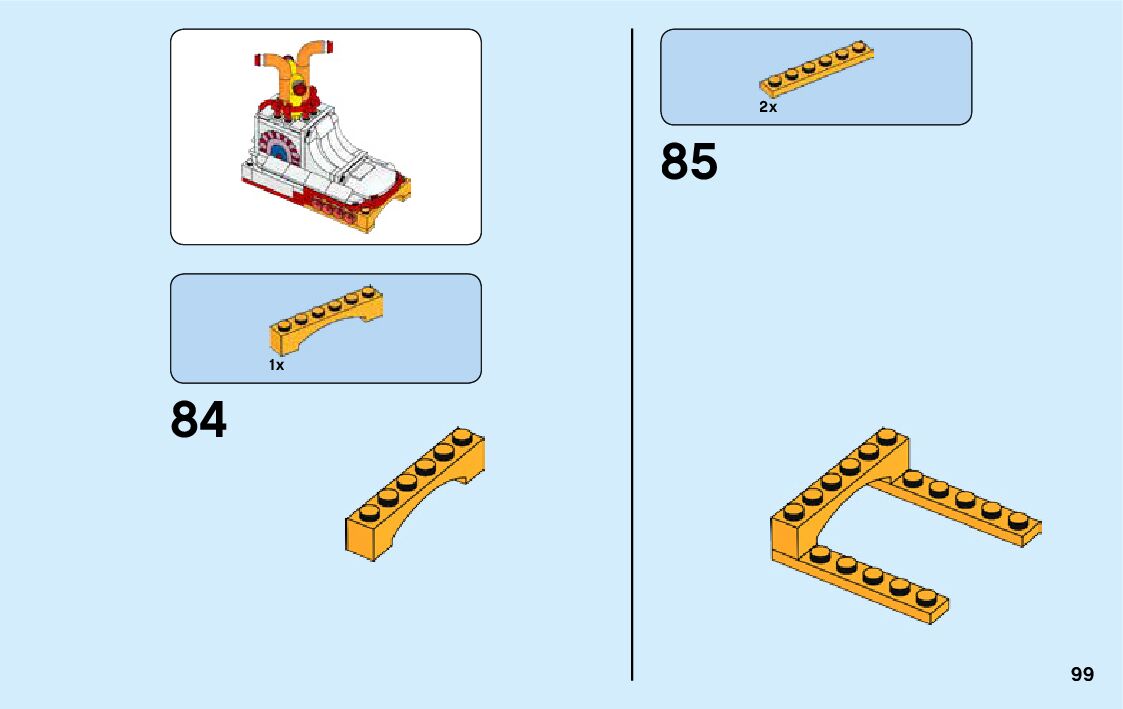 1x

84

2x

85

99