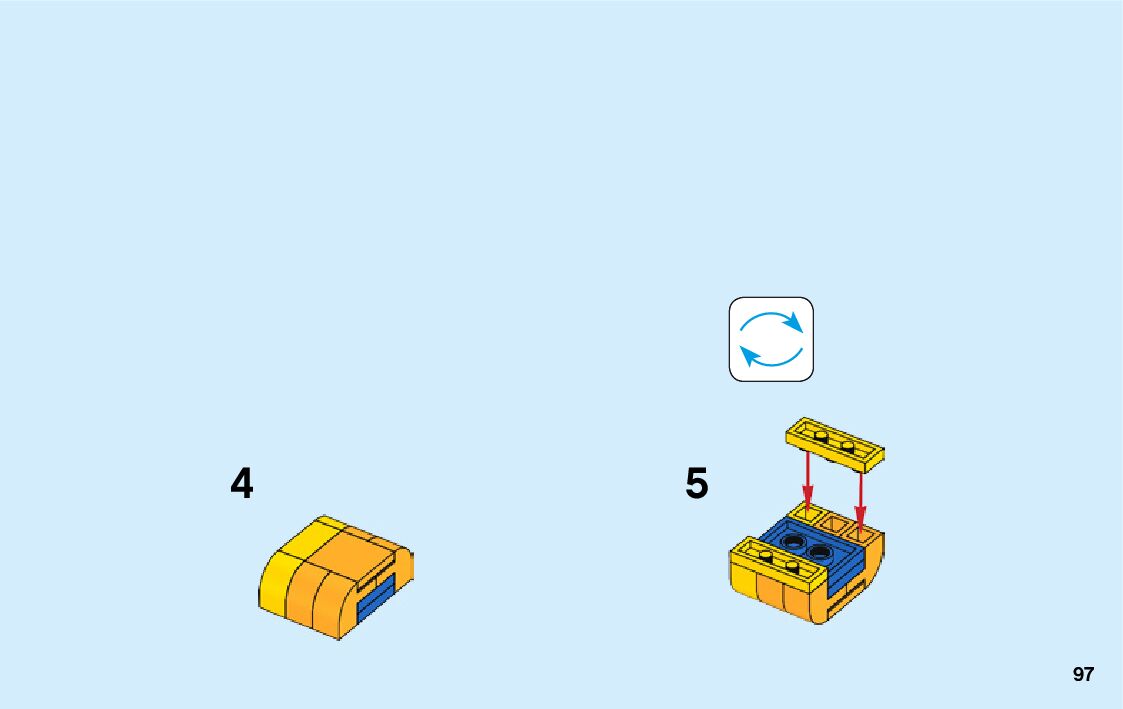 4

5

97