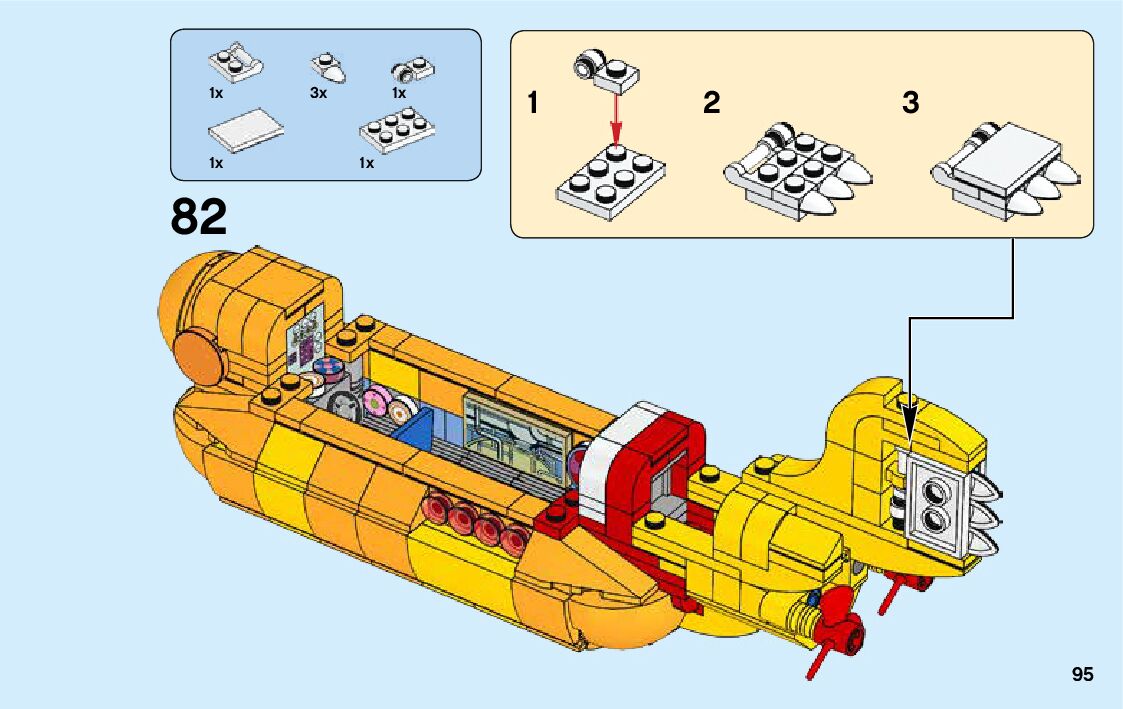 1x
3x
1x
1x
1x

1
2
3

82

95