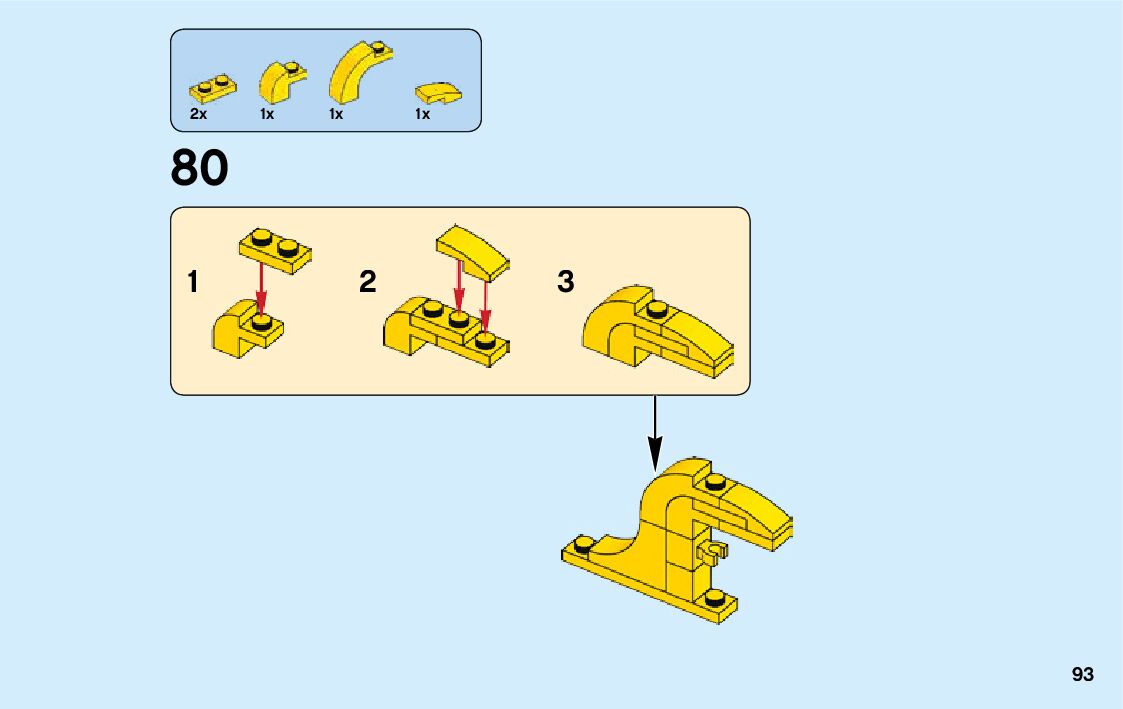 2x 1x 1x 1x

80

1

2

3

93