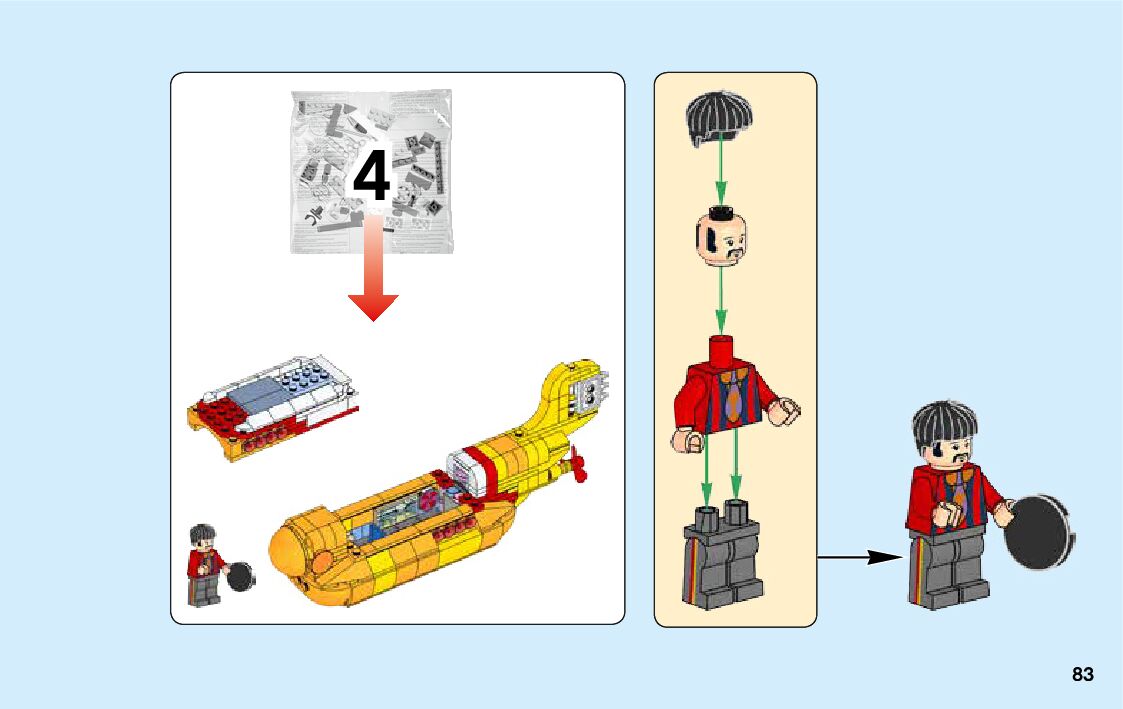 4

83