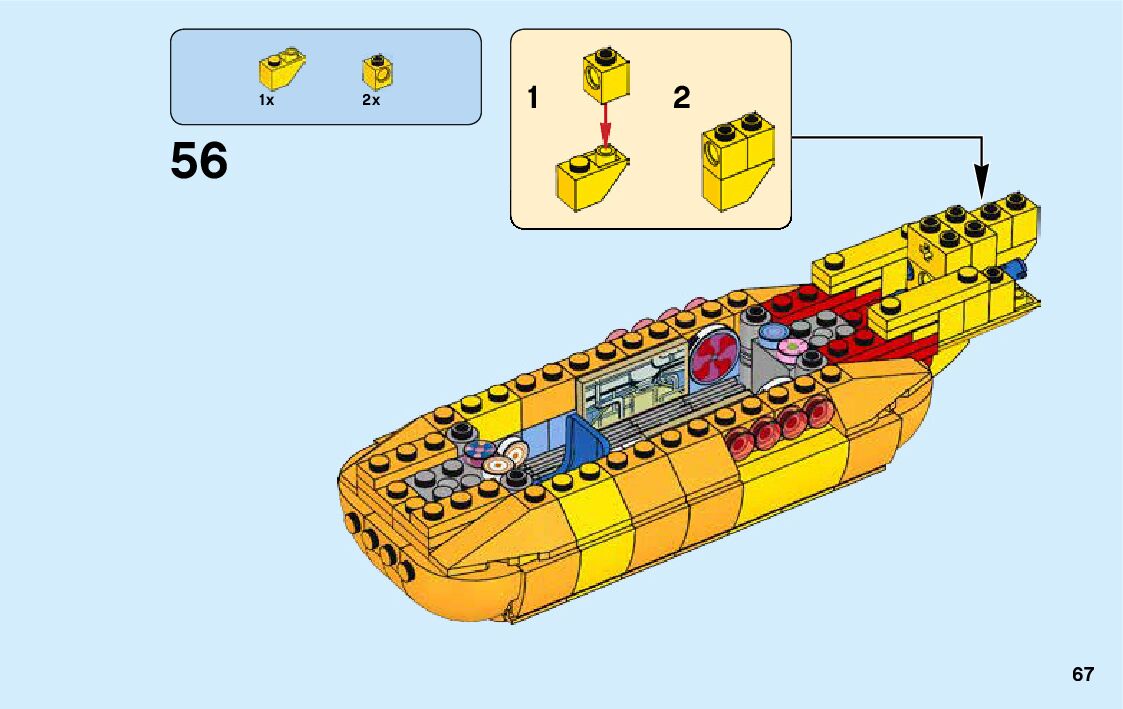 1x 2x

56

1 2

67