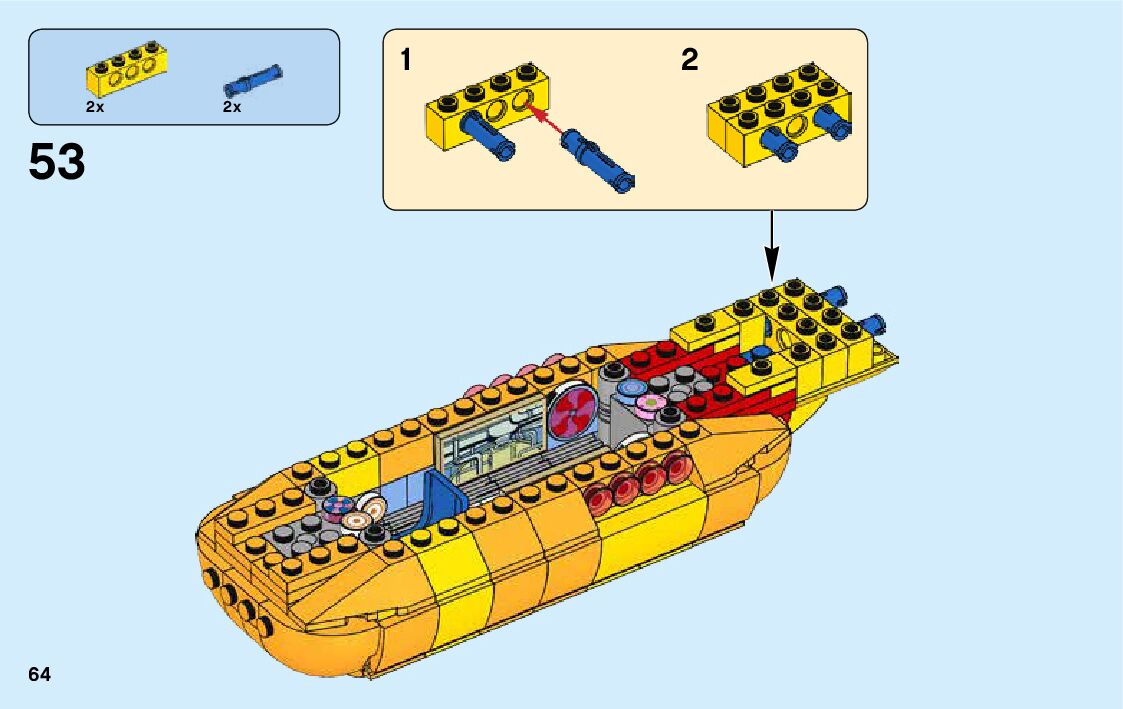 2x
2x

53

1

2

64