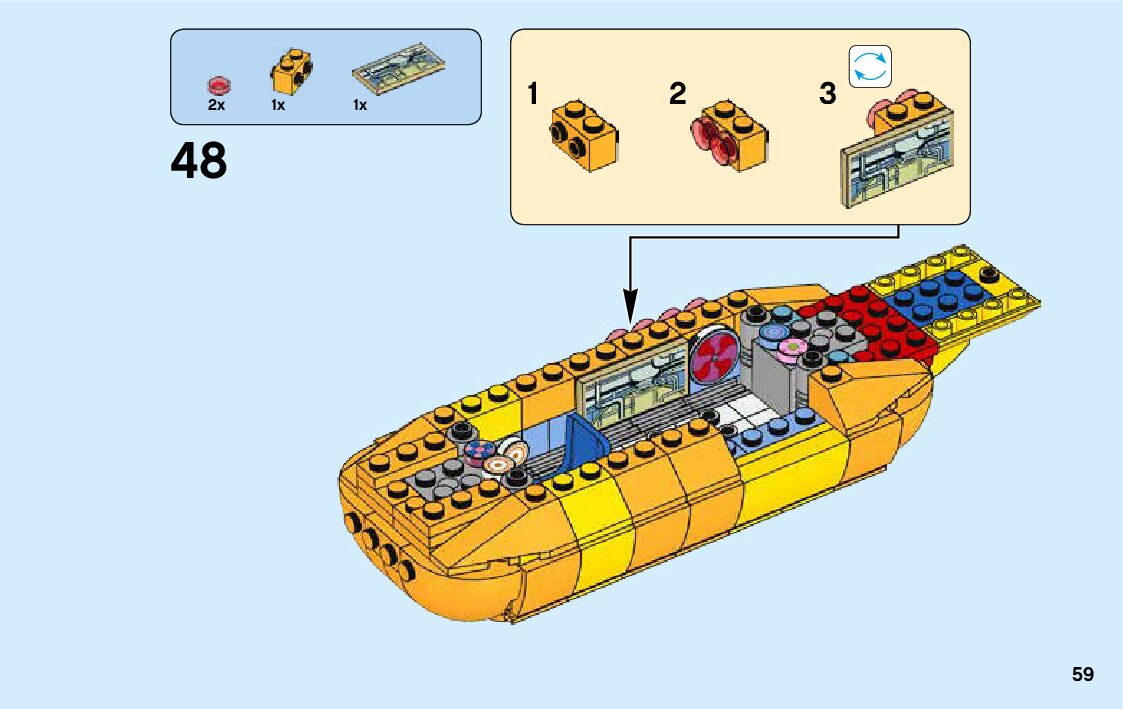 2x
1x
1x

48

1
2
3

59