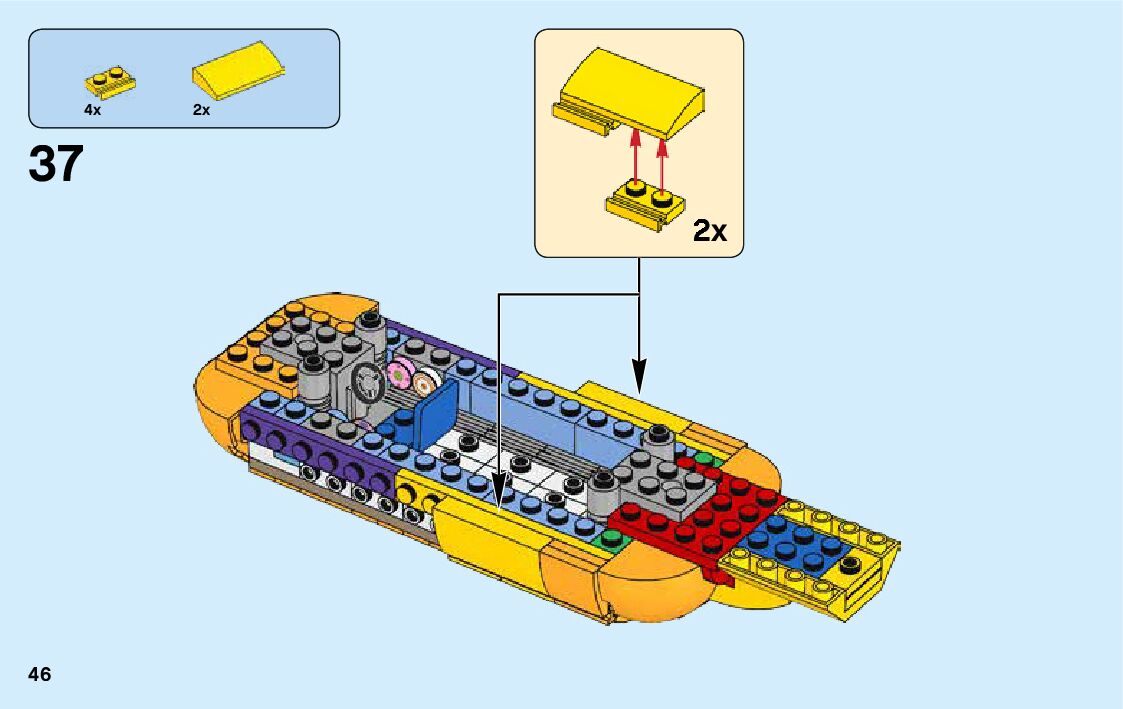 4x 2x

37

2x

46