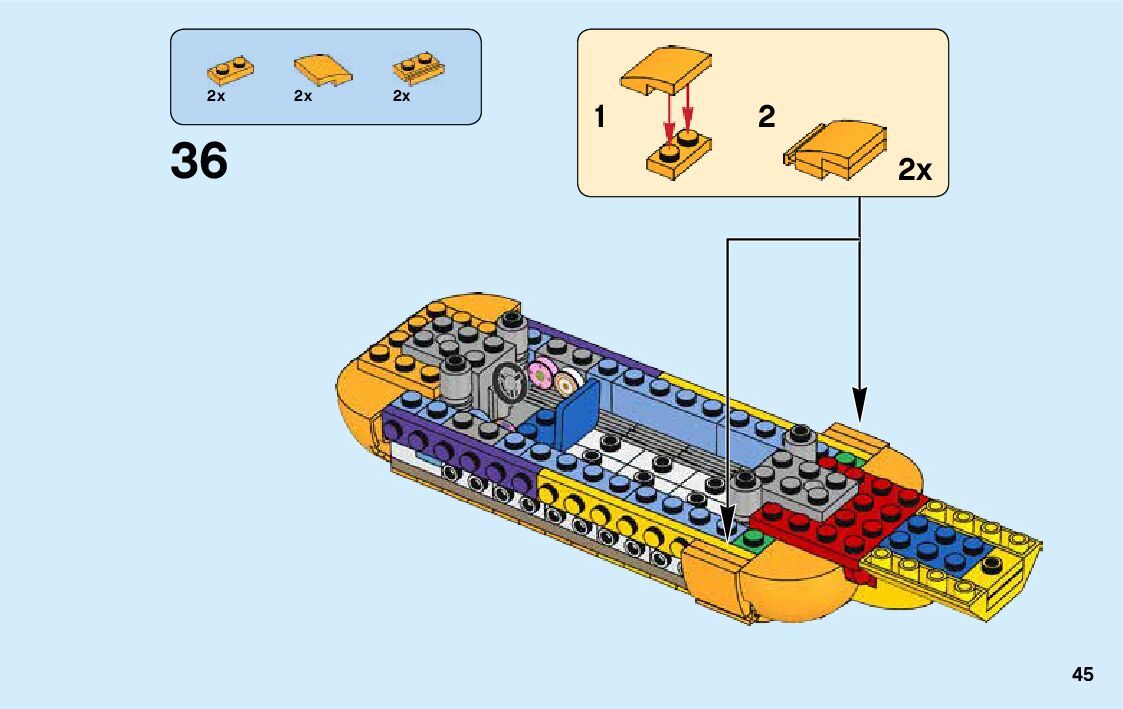 2x 2x 2x

36

1

2

2x

45