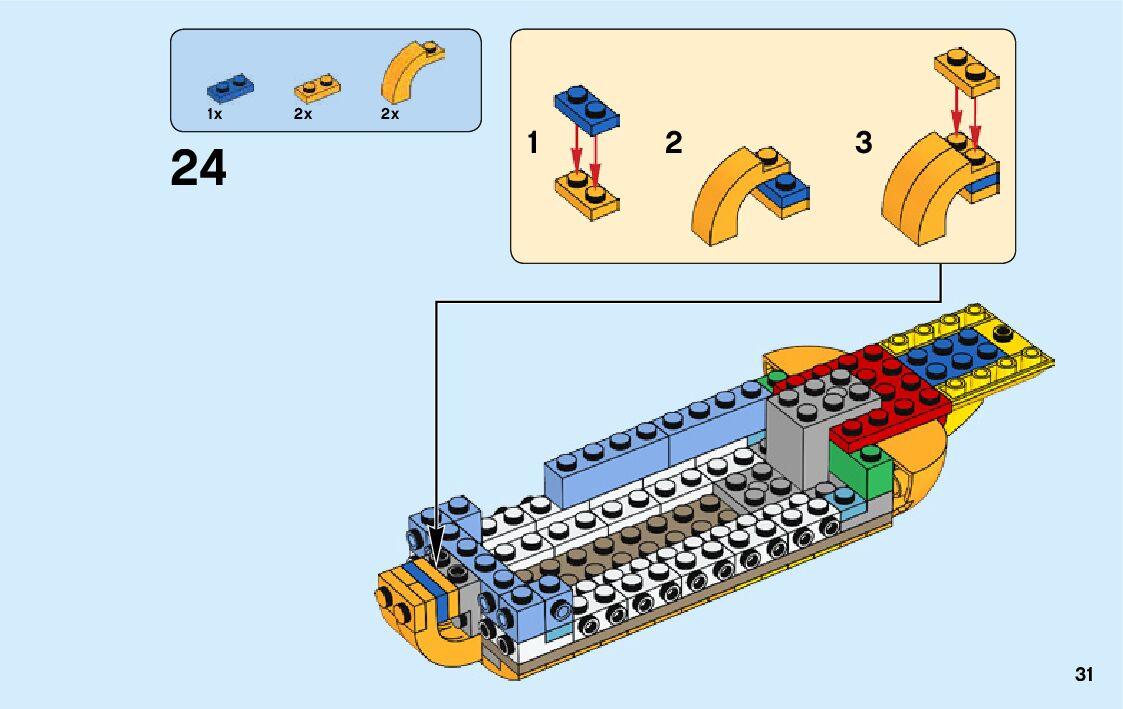 1x 2x 2x

24

1

2

3

31