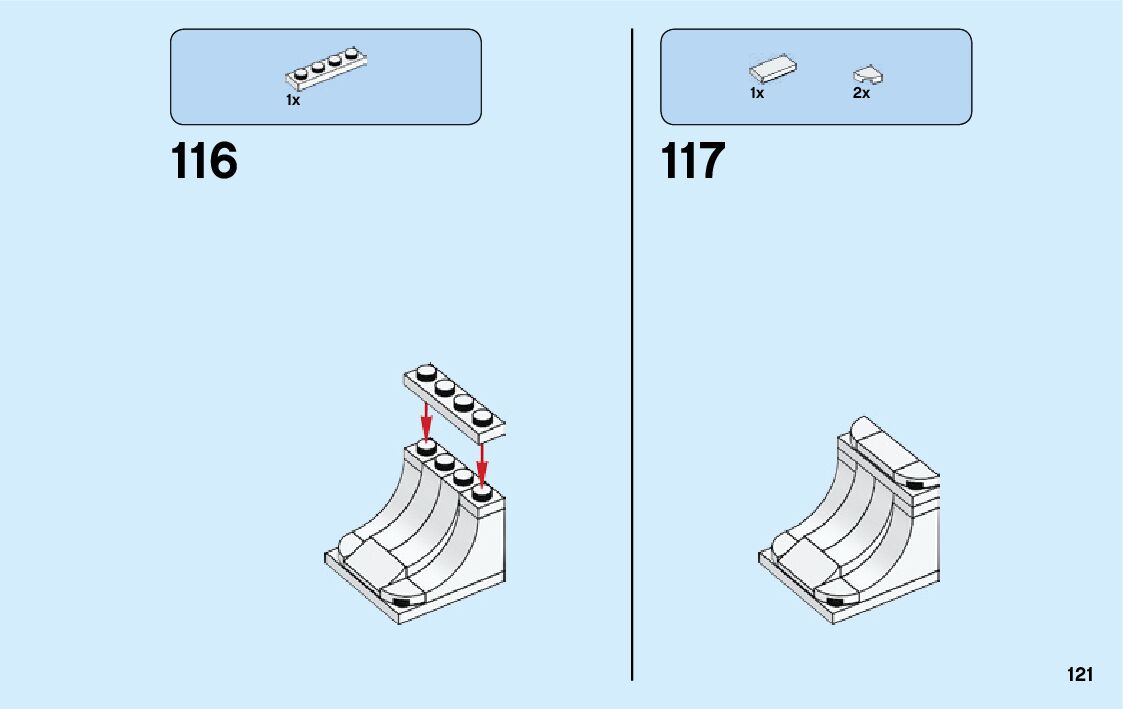 1x

116

1x

2x

117

121