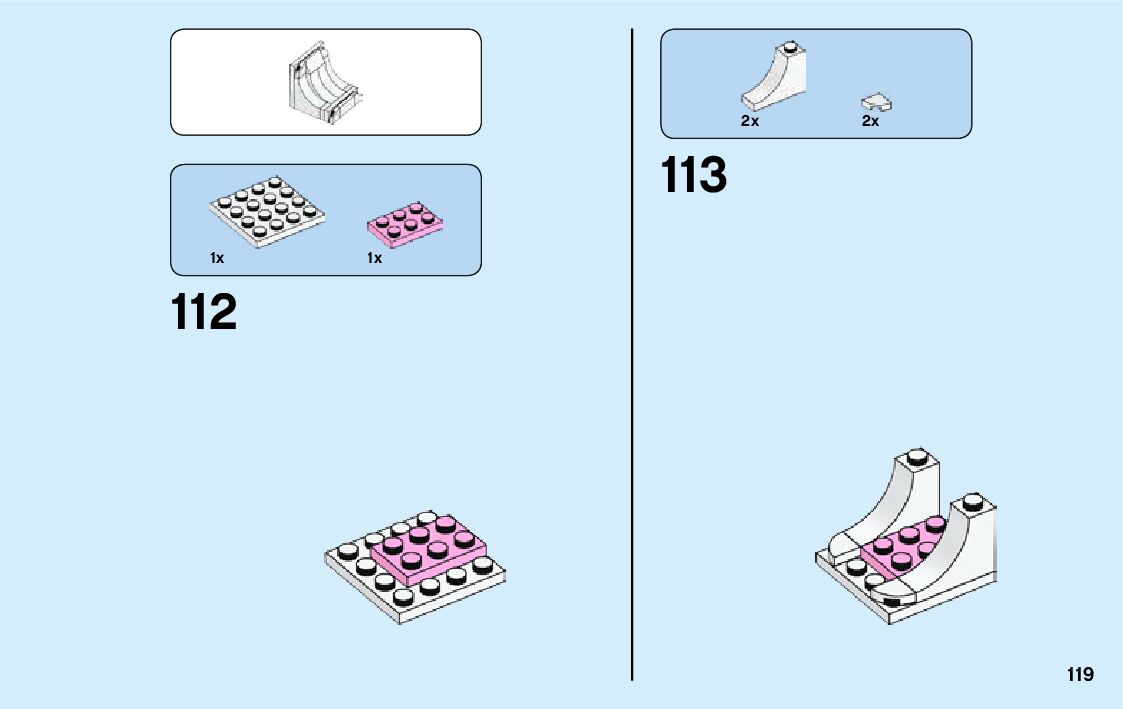 1x
1x

112

2x
2x

113

119