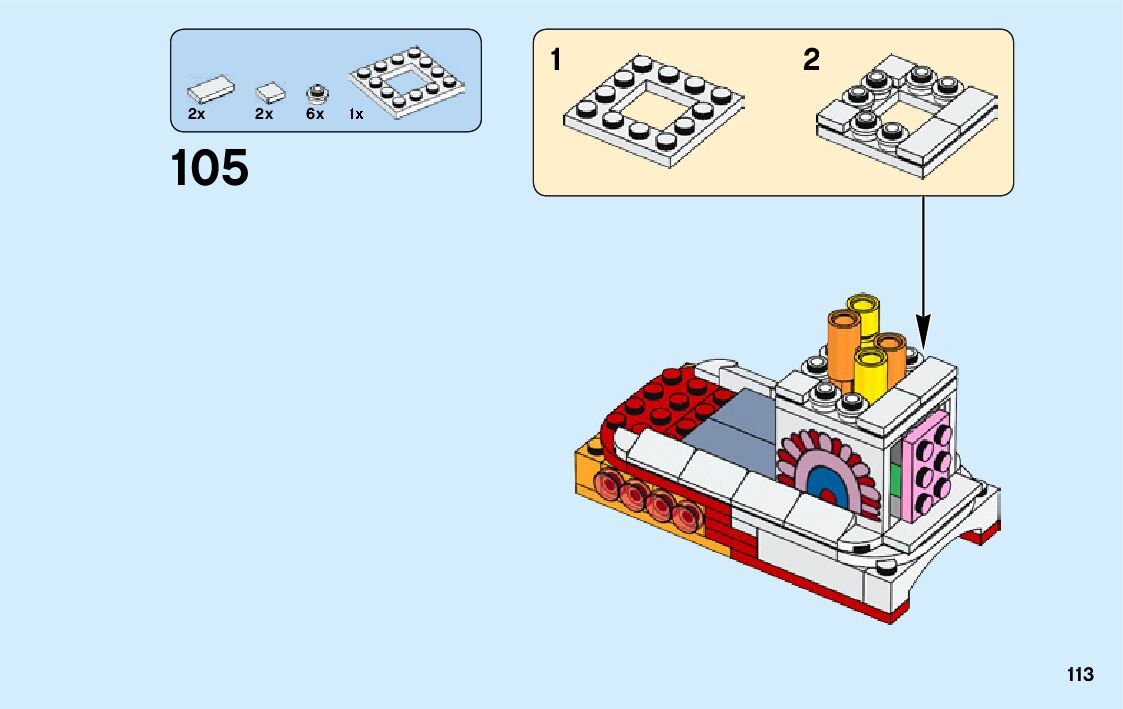 2x 2x 6x 1x

105

1

2

113