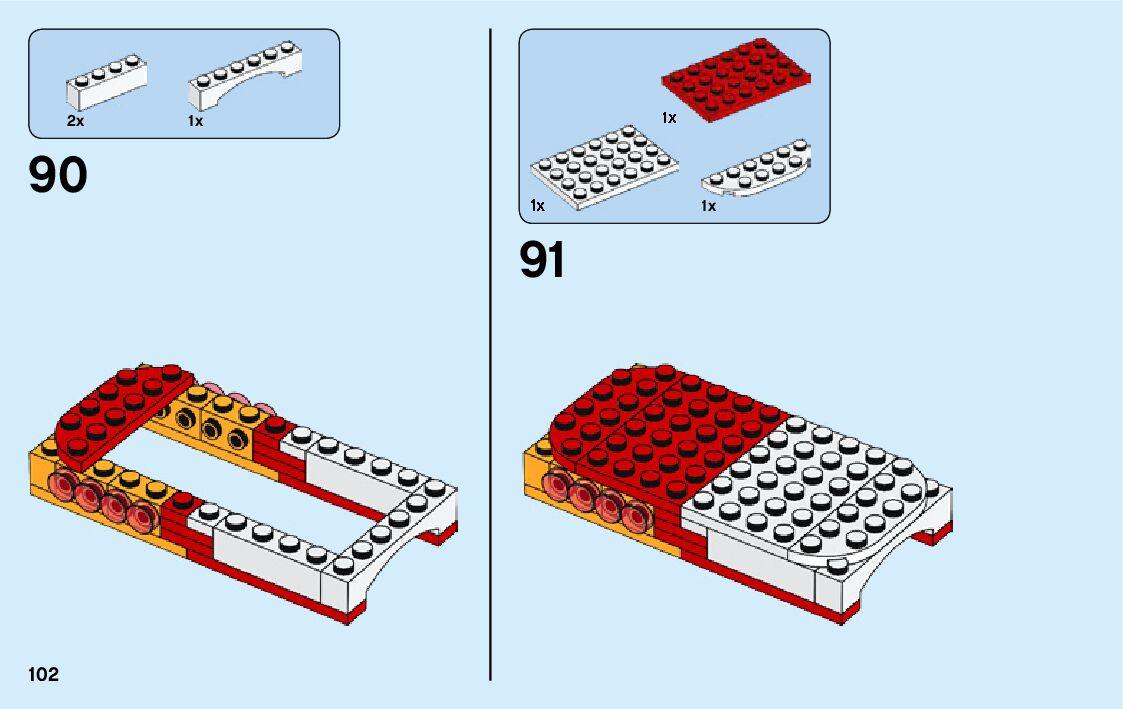 2x
1x

90

1x
1x
1x

91

102